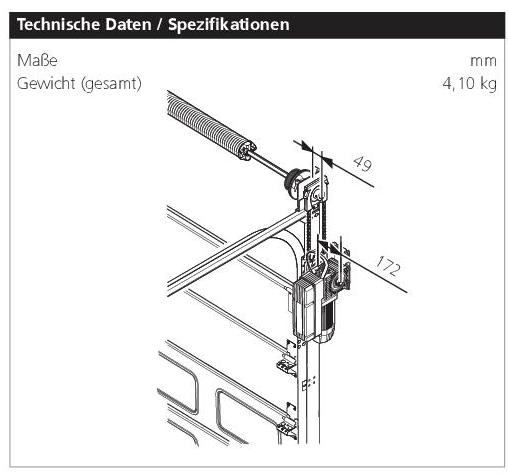 Technische Daten / Spezifikationen

Maße mm
Gewicht (gesamt) 4,10 kg

49

172