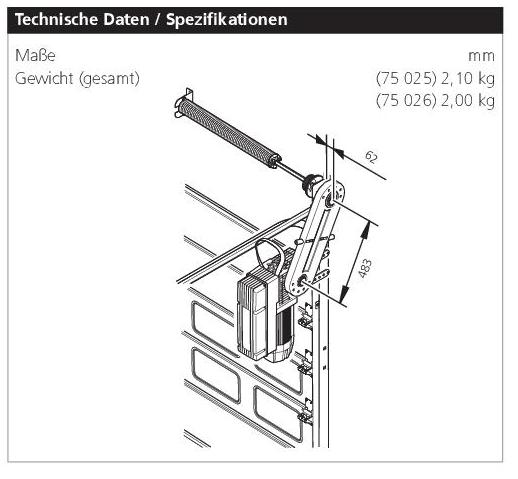 Technische Daten / Spezifikationen

Maße mm

Gewicht (gesamt) (75 025) 2,10 kg
(75 026) 2,00 kg

62

483