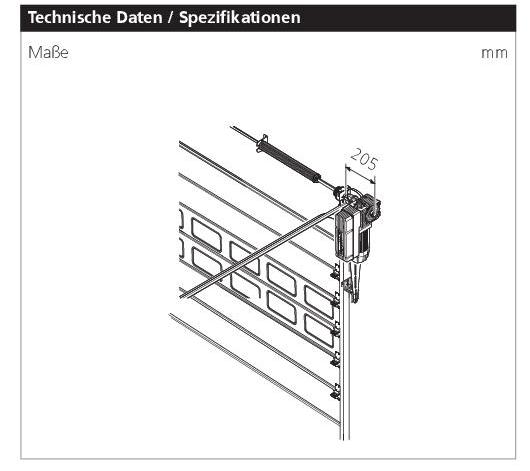 Technische Daten / Spezifikationen

Maße

mm

205