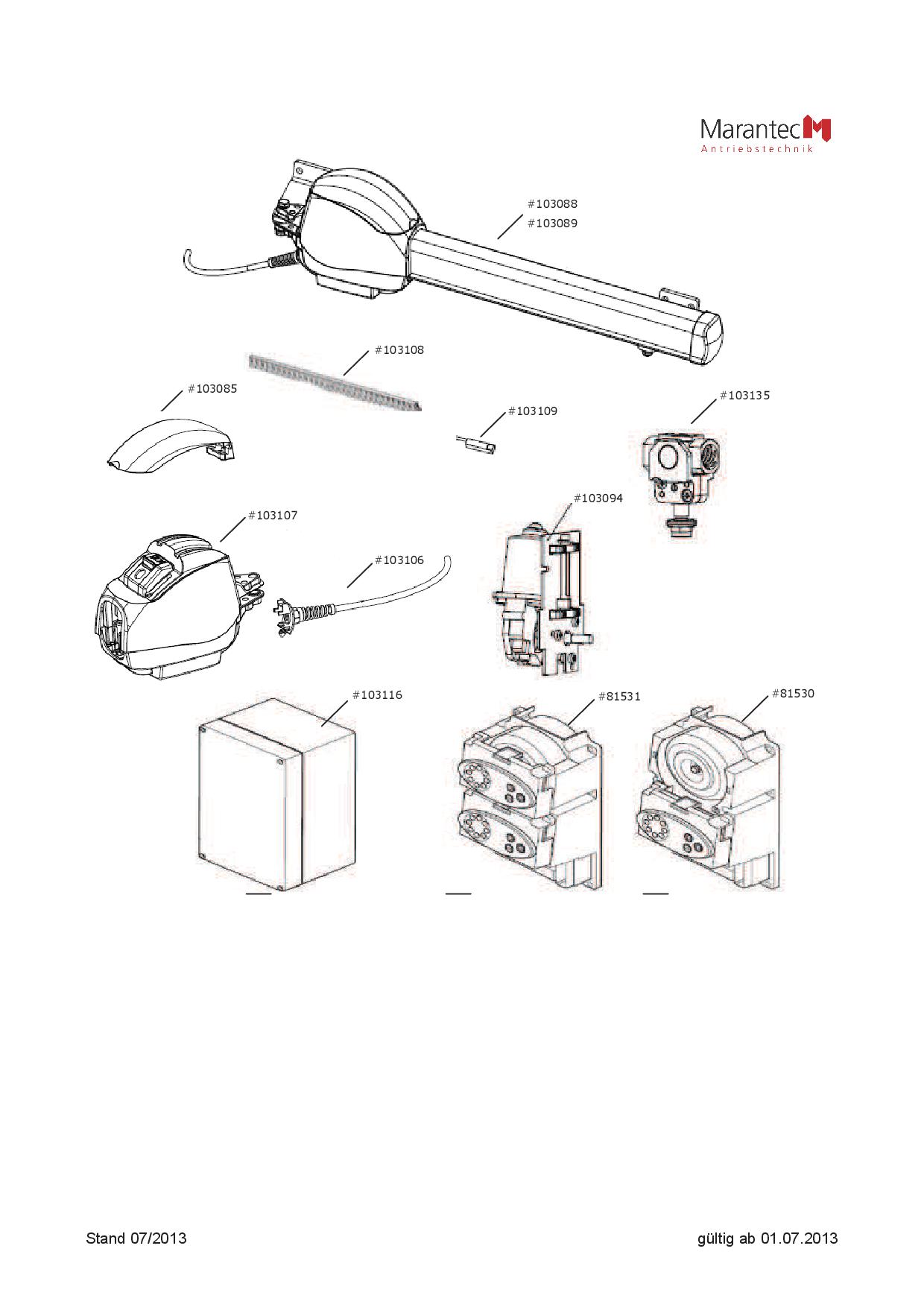 Marantec
Antriebstechnik

#103088
#103089

#103108

#103085

#103109

#103135

#103094

#103107

#103106

#103116

#81531

#81530

Stand 07/2013

gültig ab 01.07.2013