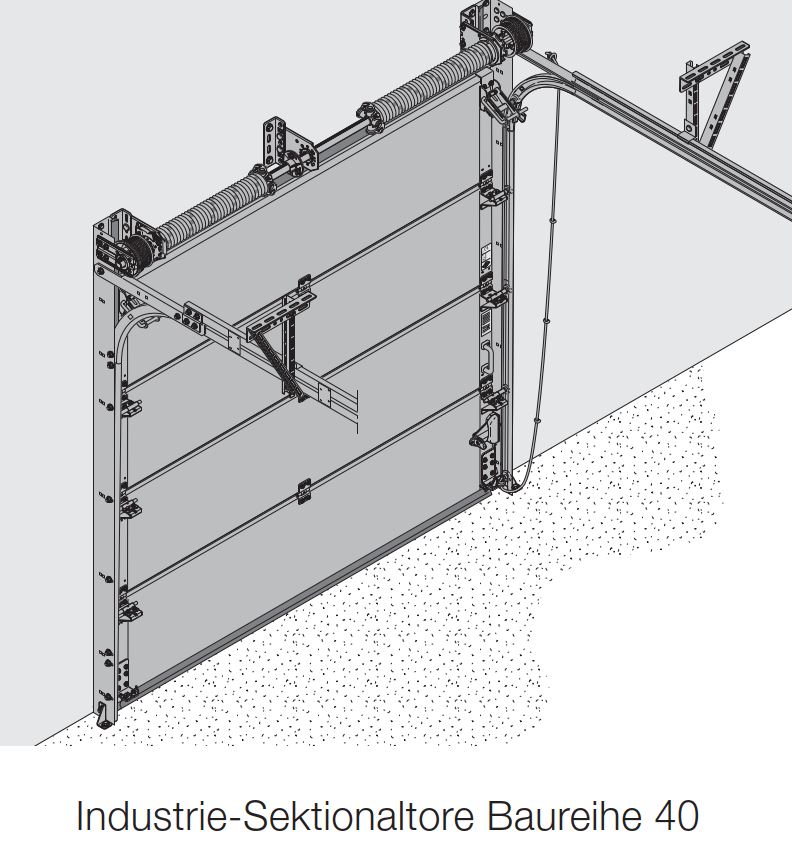 Industrie-Sektionaltore Baureihe 40