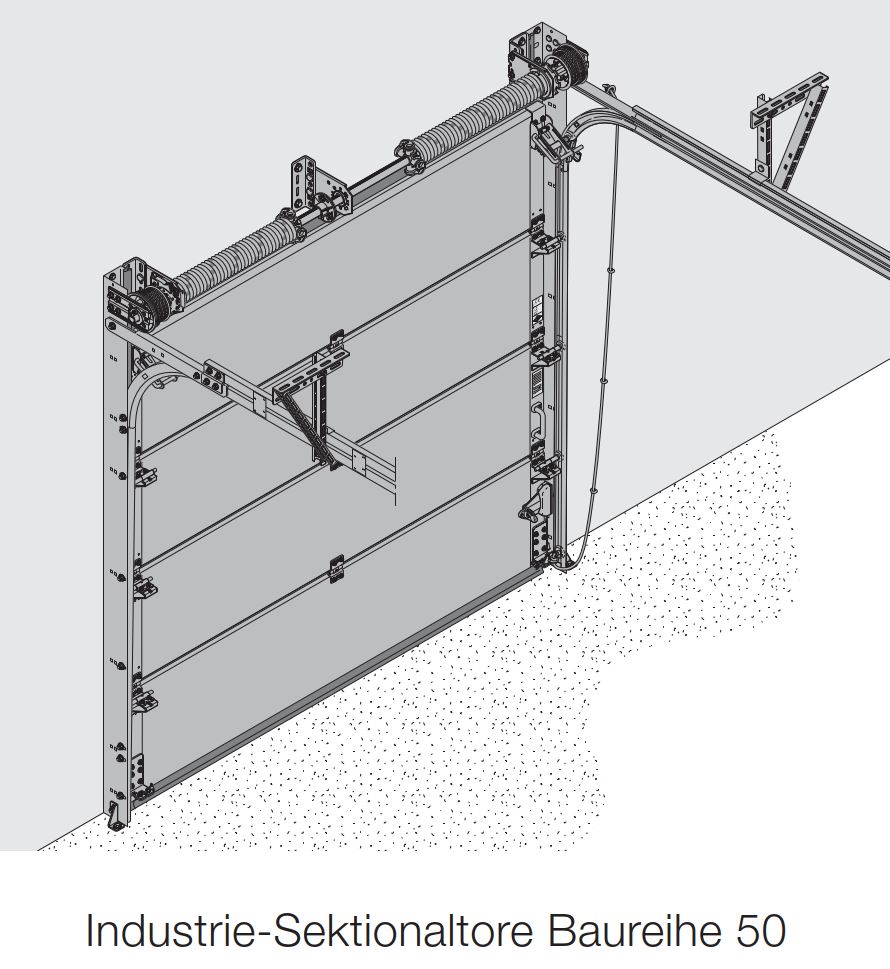 Industrie-Sektionaltore Baureihe 50