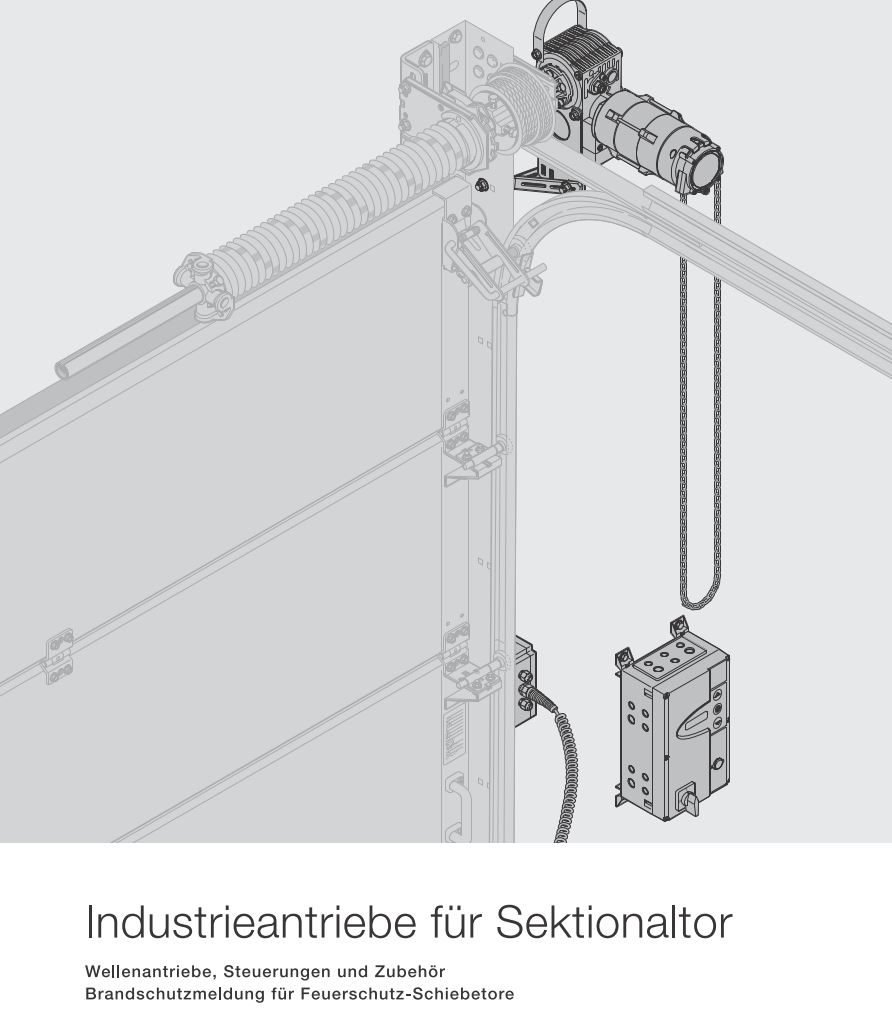 Industrieantriebe für Sektionaltor

Wellenantriebe, Steuerungen und Zubehör
Brandschutzmeldung für Feuerschutz-Schiebetore