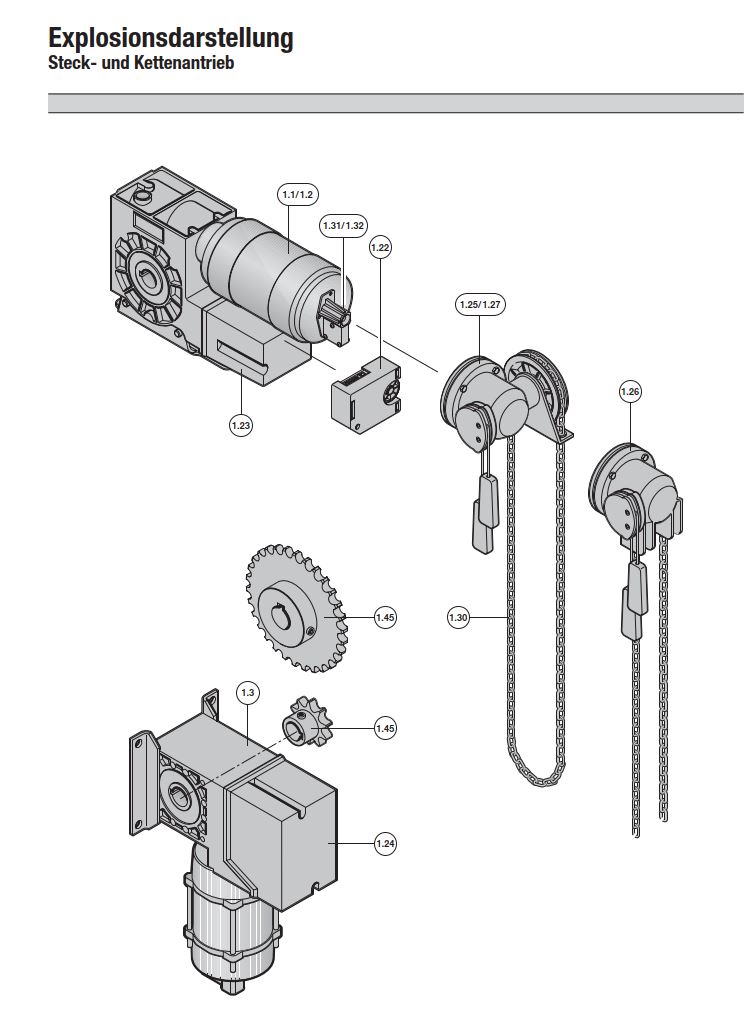 Explosionsdarstellung
Steck- und Kettenantrieb

1.1/1.2
1.31/1.32
1.22
1.25/1.27
1.26
1.23
1.45
1.30
1.3
1.45
1.24