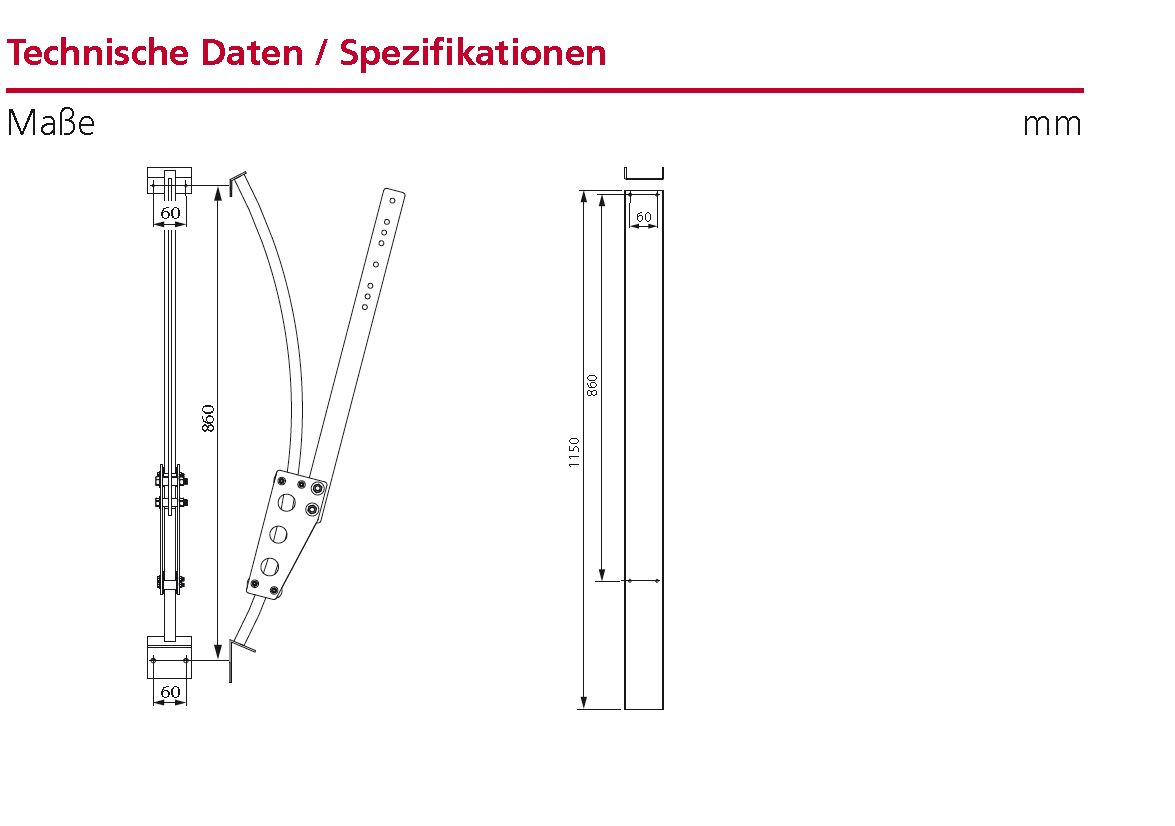 Technische Daten / Spezifikationen

Maße

mm

60

860

60

60

860

1150