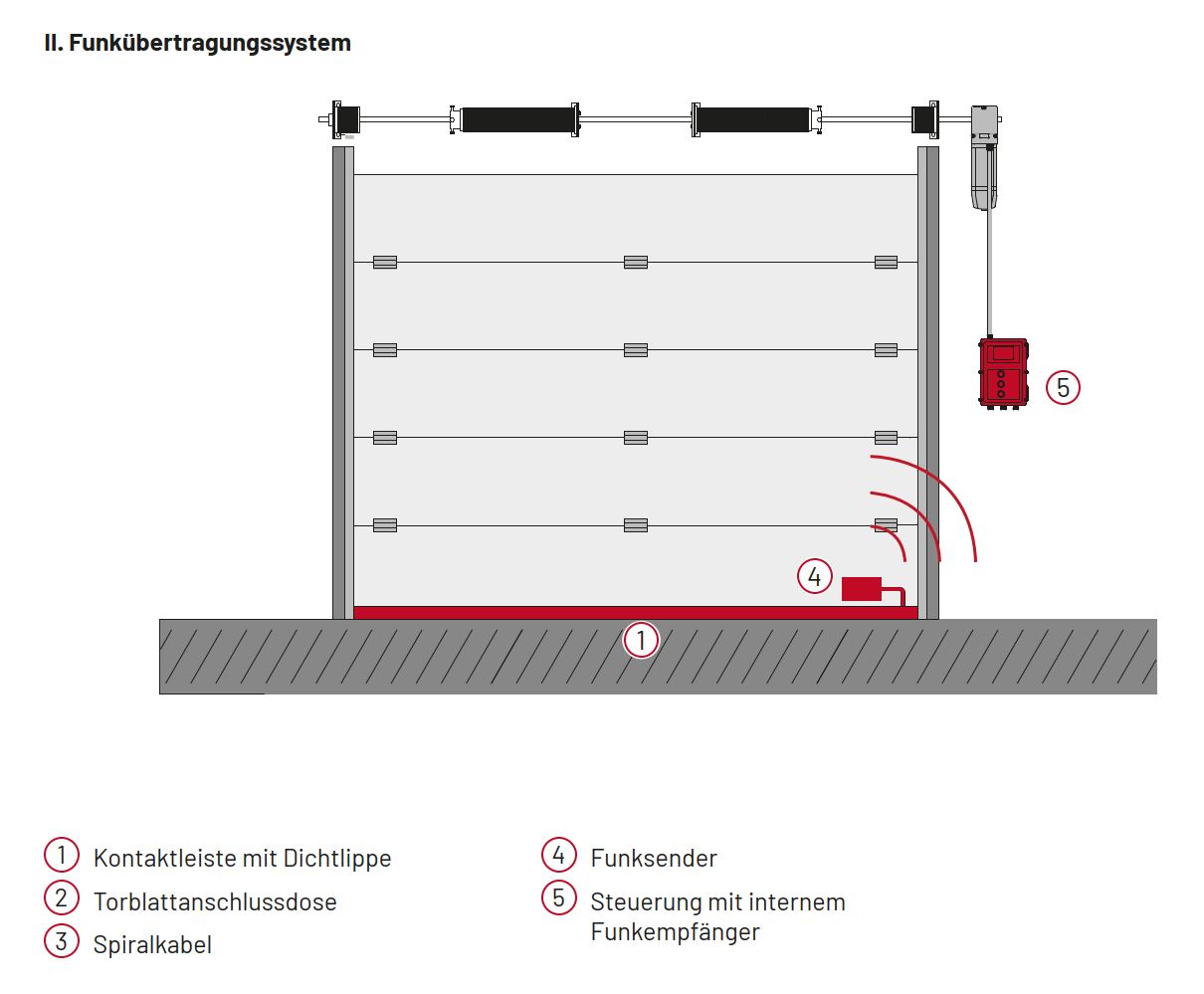 II. Funkübertragungssystem

5

4

1

1 Kontaktleiste mit Dichtlippe
2 Torblattanschlussdose
3 Spiralkabel

4 Funksender
5 Steuerung mit internem Funkempfänger