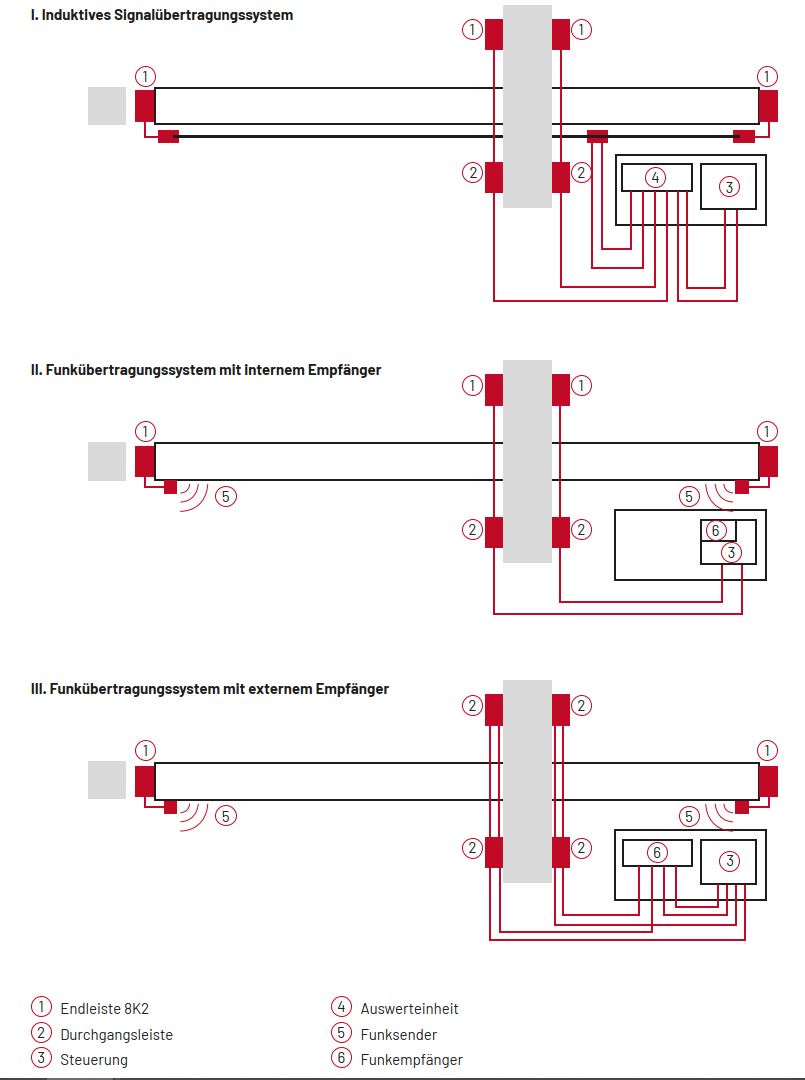 I. Induktives Signalübertragungssystem

1 1 1 1 2 2 4 3

II. Funkübertragungssystem mit internem Empfänger

1 1 1 1 5 5 2 2 6 3

III. Funkübertragungssystem mit externem Empfänger

2 2 1 1 5 5 2 2 6 3

1 Endleiste 8K2
2 Durchgangsleiste
3 Steuerung
4 Auswerteinheit
5 Funksender
6 Funkempfänger