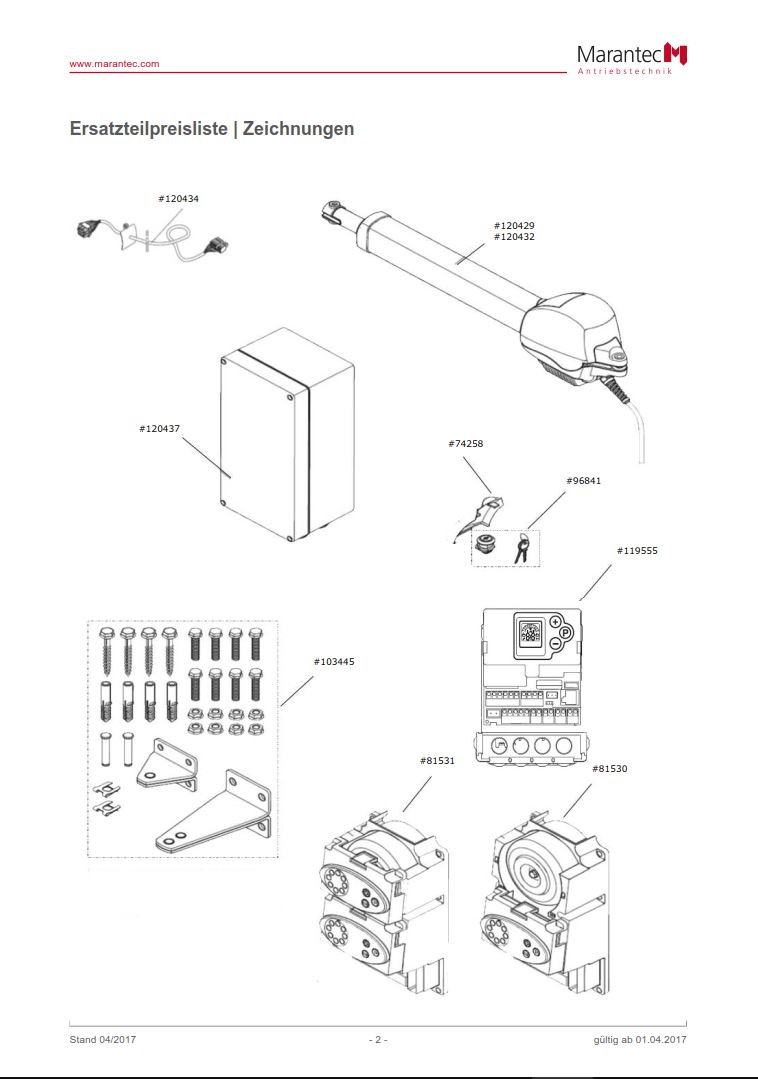 www.marantec.com

Marantec
Antriebstechnik

Ersatzteilpreisliste | Zeichnungen

#120434

#120429
#120432

#120437

#74258

#96841

#119555

#103445

#81531

#81530

Stand 04/2017

- 2 -

gültig ab 01.04.2017