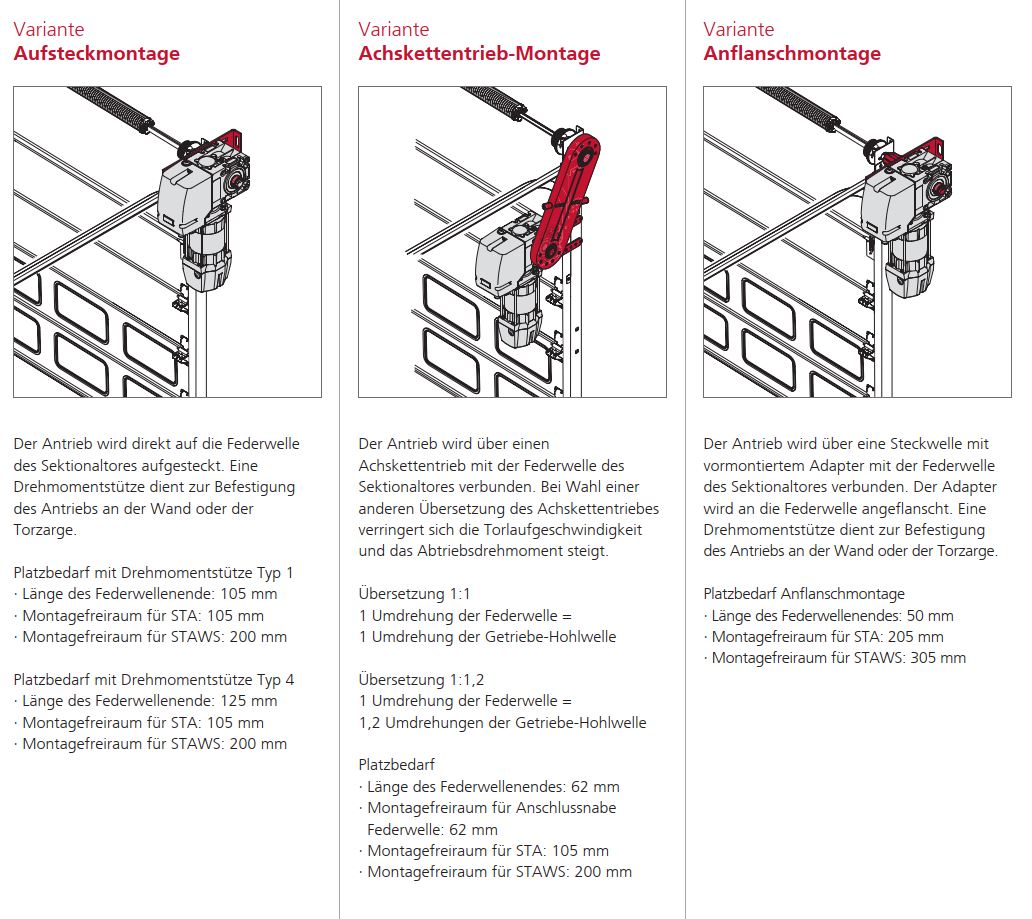 Variante
Aufsteckmontage

Der Antrieb wird direkt auf die Federwelle des Sektionaltores aufgesteckt. Eine Drehmomentstütze dient zur Befestigung des Antriebs an der Wand oder der Torzarge.

Platzbedarf mit Drehmomentstütze Typ 1
· Länge des Federwellenende: 105 mm
· Montagefreiraum für STA: 105 mm
· Montagefreiraum für STAWS: 200 mm

Platzbedarf mit Drehmomentstütze Typ 4
· Länge des Federwellenende: 125 mm
· Montagefreiraum für STA: 105 mm
· Montagefreiraum für STAWS: 200 mm

Variante
Achskettentrieb-Montage

Der Antrieb wird über einen Achskettentrieb mit der Federwelle des Sektionaltores verbunden. Bei Wahl einer anderen Übersetzung des Achskettentriebes verringert sich die Torlaufgeschwindigkeit und das Abtriebsdrehmoment steigt.

Übersetzung 1:1
1 Umdrehung der Federwelle =
1 Umdrehung der Getriebe-Hohlwelle

Übersetzung 1:1,2
1 Umdrehung der Federwelle =
1,2 Umdrehungen der Getriebe-Hohlwelle

Platzbedarf
· Länge des Federwellenendes: 62 mm
· Montagefreiraum für Anschlussnabe Federwelle: 62 mm
· Montagefreiraum für STA: 105 mm
· Montagefreiraum für STAWS: 200 mm

Variante
Anflanschmontage

Der Antrieb wird über eine Steckwelle mit vormontiertem Adapter mit der Federwelle des Sektionaltores verbunden. Der Adapter wird an die Federwelle angeflanscht. Eine Drehmomentstütze dient zur Befestigung des Antriebs an der Wand oder der Torzarge.

Platzbedarf Anflanschmontage
· Länge des Federwellenendes: 50 mm
· Montagefreiraum für STA: 205 mm
· Montagefreiraum für STAWS: 305 mm