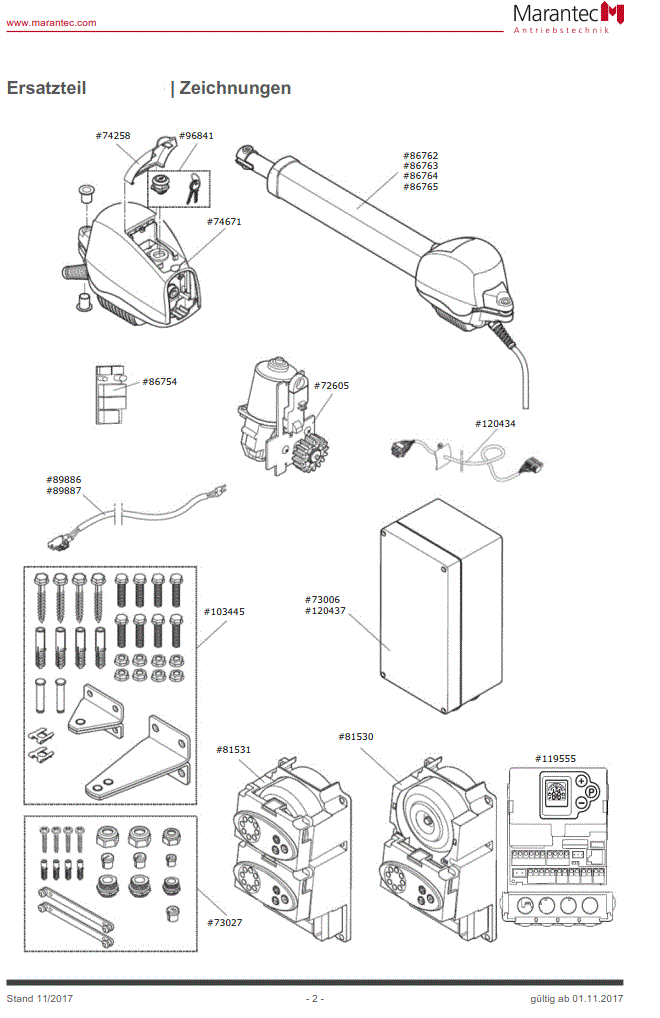 www.marantec.com

Marantec
Antriebstechnik

Ersatzteil | Zeichnungen

#74258
#96841
#74671
#86762
#86763
#86764
#86765
#86754
#72605
#120434
#89886
#89887
#103445
#73006
#120437
#81531
#81530
#119555
#73027

Stand 11/2017 - 2 - gültig ab 01.11.2017