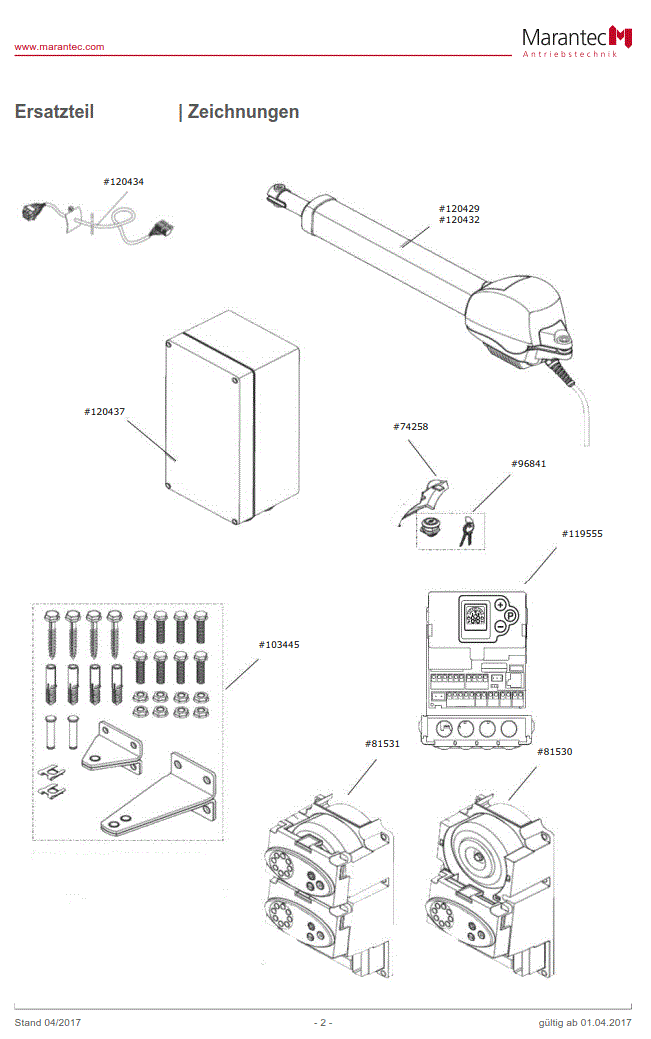 www.marantec.com

Marantec
Antriebstechnik

Ersatzteil | Zeichnungen

#120434

#120429
#120432

#120437

#74258

#96841

#119555

#103445

#81531

#81530

Stand 04/2017

- 2 -

gültig ab 01.04.2017