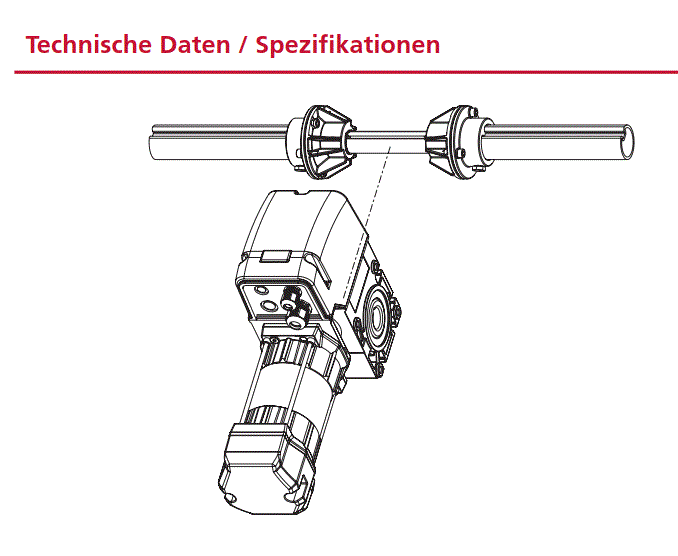 Technische Daten / Spezifikationen