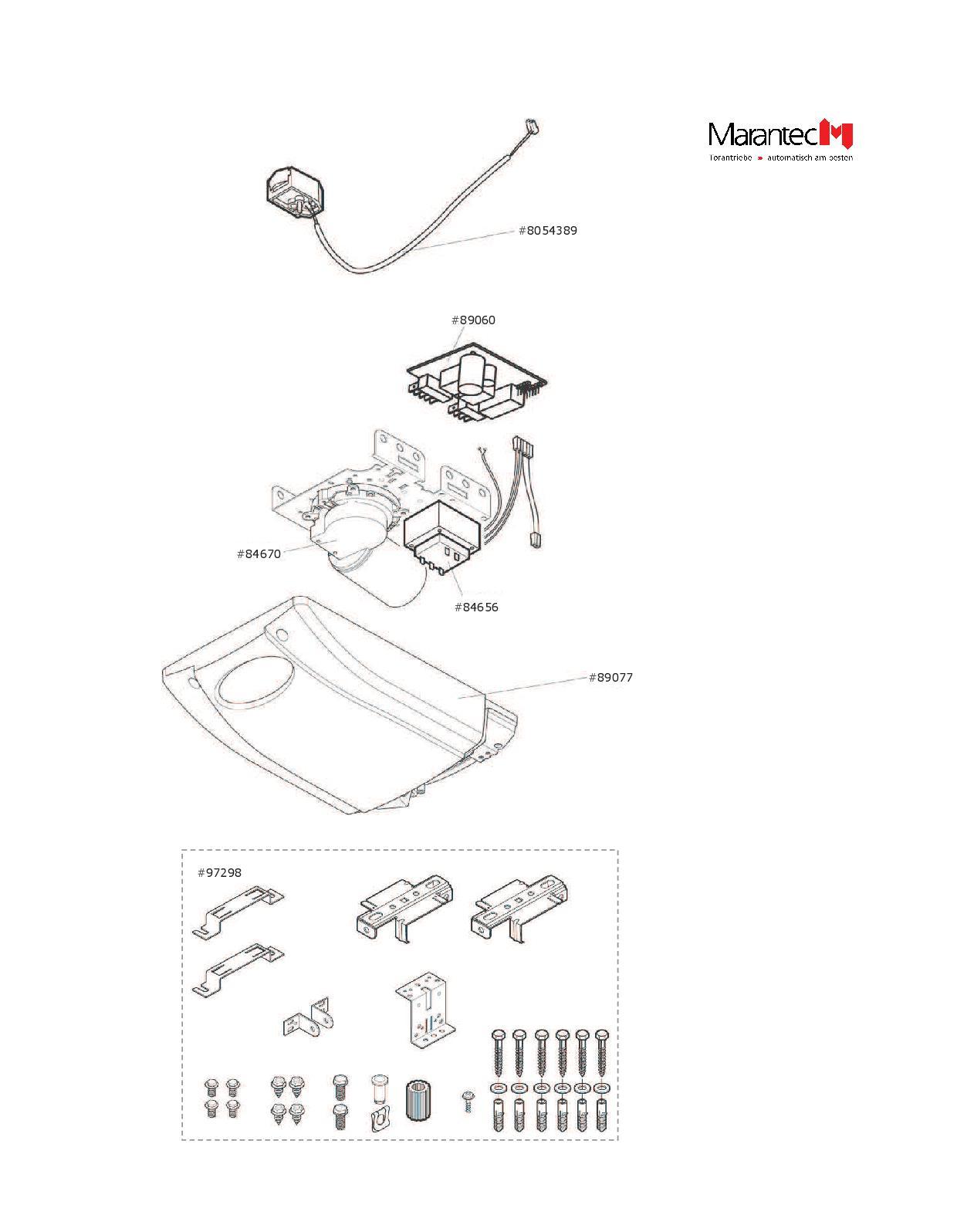 Marantec
Torantriebe » automatisch am besten

#8054389

#89060

#84670

#84656

#89077

#97298