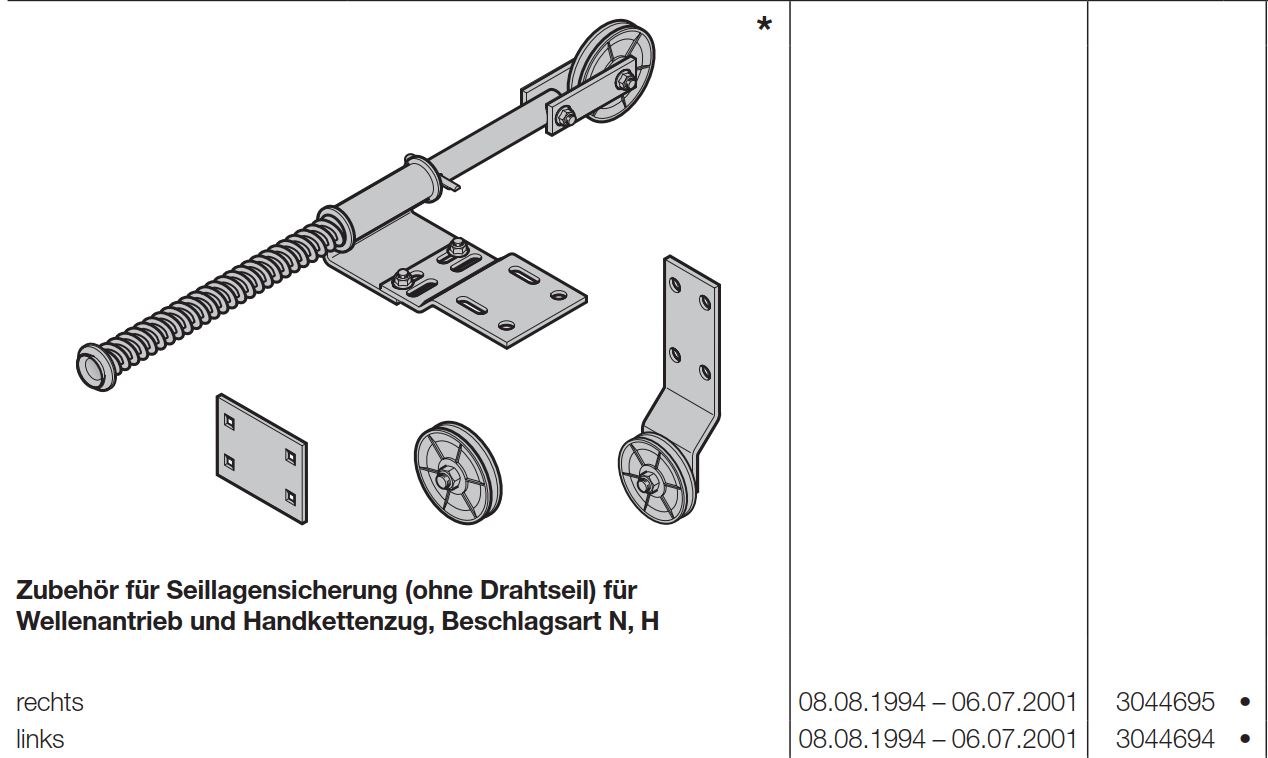 *

**Zubehör für Seillagensicherung (ohne Drahtseil) für Wellenantrieb und Handkettenzug, Beschlagsart N, H**

| | | |
|---|---|---|
| rechts | 08.08.1994 – 06.07.2001 | 3044695 • |
| links | 08.08.1994 – 06.07.2001 | 3044694 • |