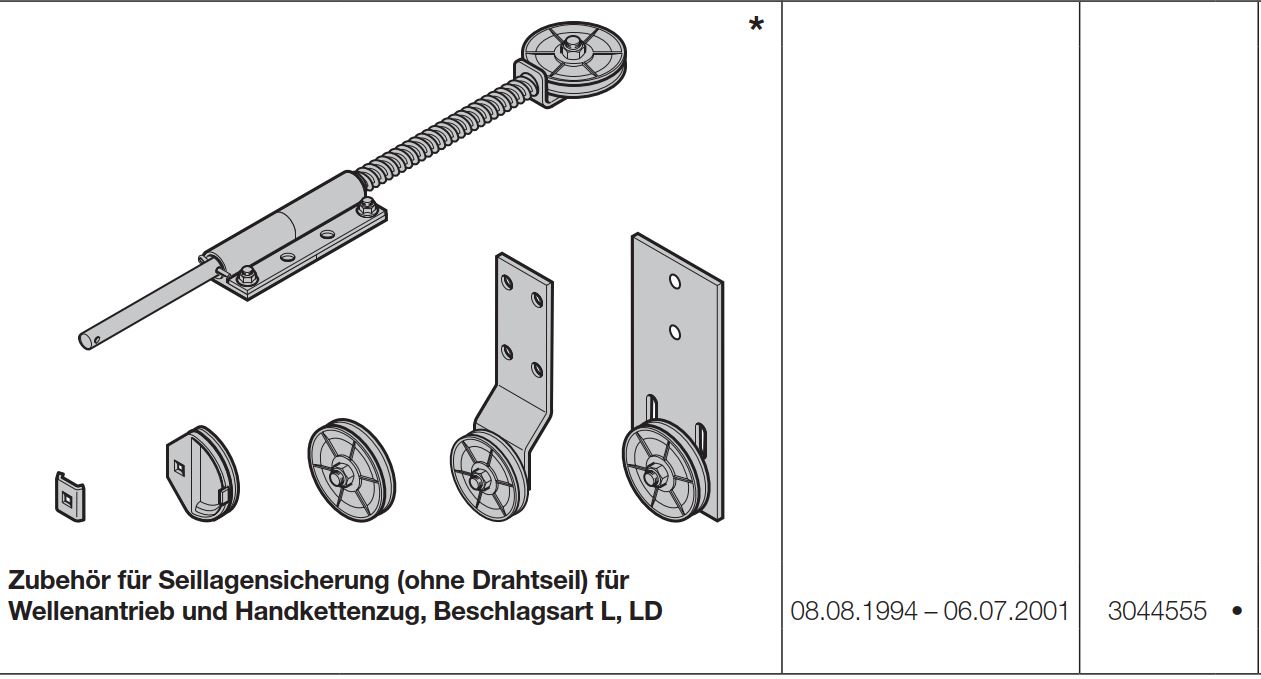 | * Zubehör für Seillagensicherung (ohne Drahtseil) für Wellenantrieb und Handkettenzug, Beschlagsart L, LD | 08.08.1994 – 06.07.2001 | 3044555 • |
|---|---|---|