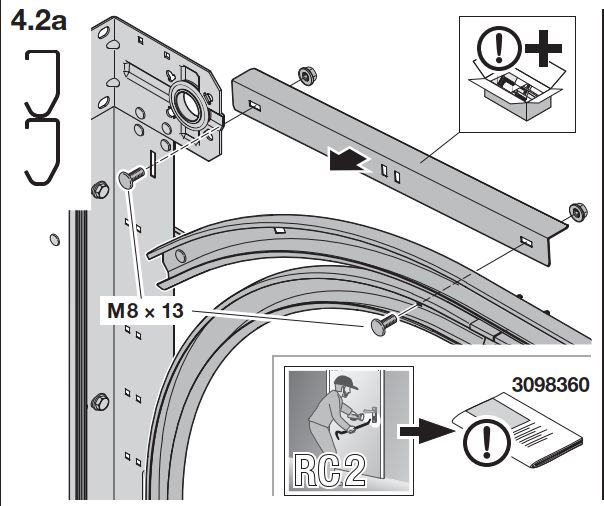 4.2a

M8 × 13

3098360

RC2