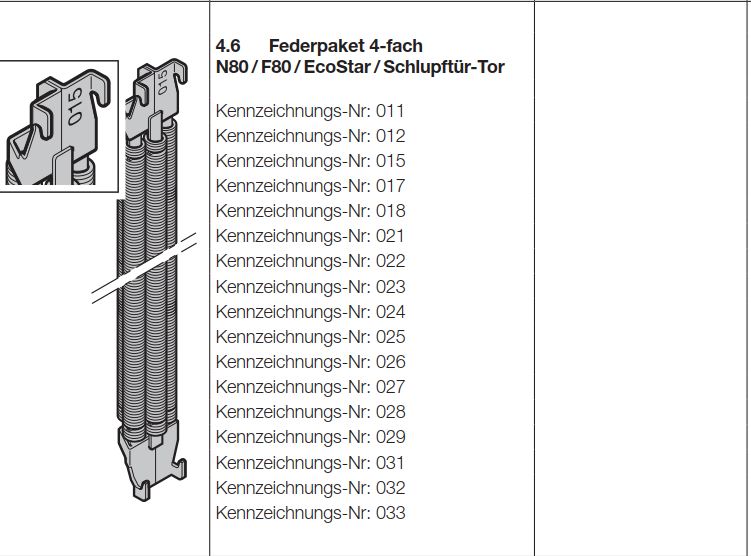 015

015

4.6 Federpaket 4-fach
N80 / F80 / EcoStar / Schlupftür-Tor

Kennzeichnungs-Nr: 011
Kennzeichnungs-Nr: 012
Kennzeichnungs-Nr: 015
Kennzeichnungs-Nr: 017
Kennzeichnungs-Nr: 018
Kennzeichnungs-Nr: 021
Kennzeichnungs-Nr: 022
Kennzeichnungs-Nr: 023
Kennzeichnungs-Nr: 024
Kennzeichnungs-Nr: 025
Kennzeichnungs-Nr: 026
Kennzeichnungs-Nr: 027
Kennzeichnungs-Nr: 028
Kennzeichnungs-Nr: 029
Kennzeichnungs-Nr: 031
Kennzeichnungs-Nr: 032
Kennzeichnungs-Nr: 033