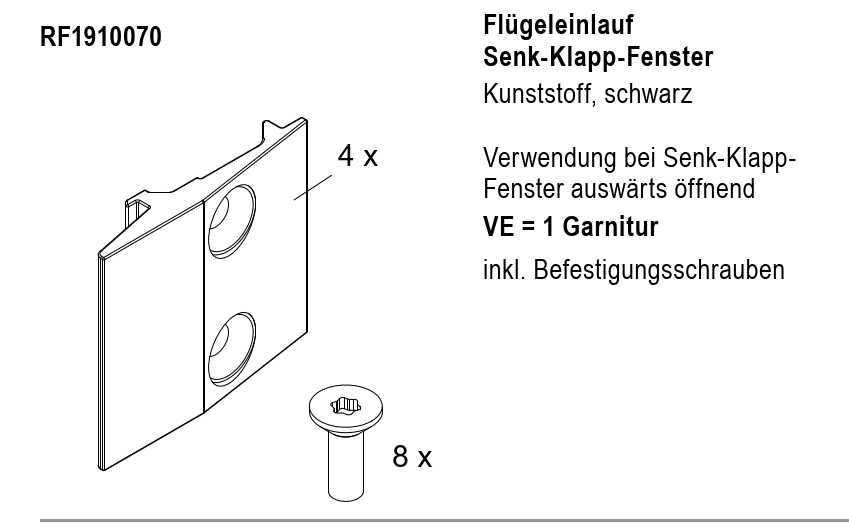 RF1910070

4 x

8 x

Flügeleinlauf
Senk-Klapp-Fenster
Kunststoff, schwarz

Verwendung bei Senk-Klapp-Fenster auswärts öffnend

VE = 1 Garnitur

inkl. Befestigungsschrauben