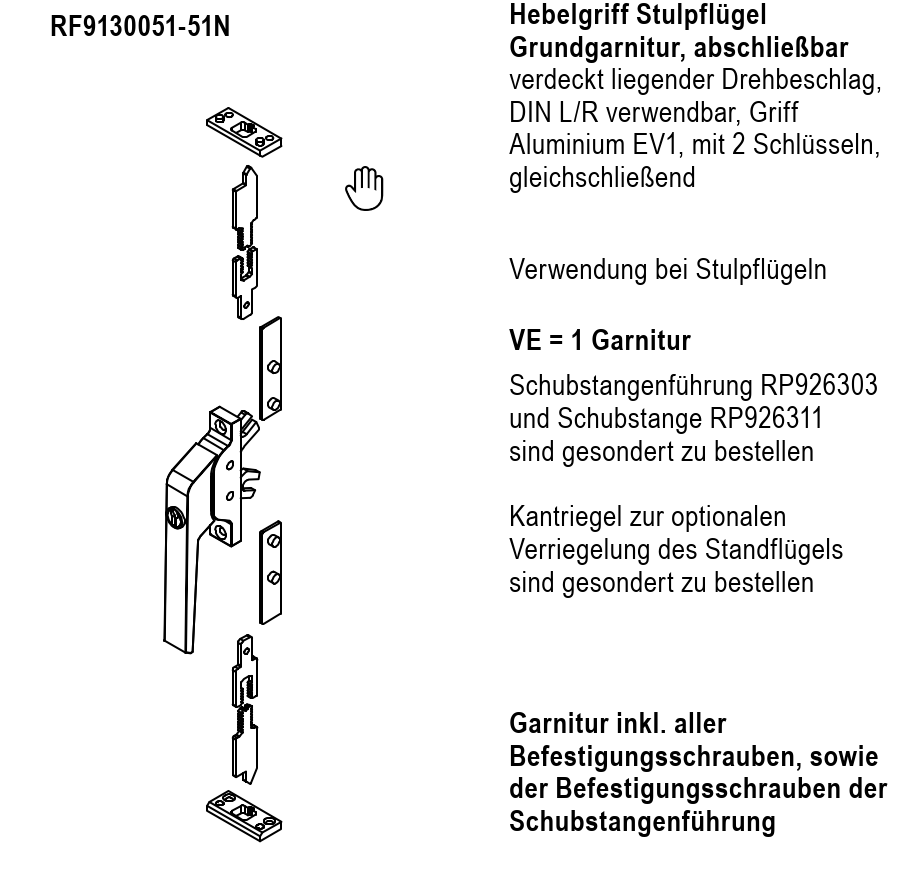 RF9130051-51N

Hebelgriff Stulpflügel
Grundgarnitur, abschließbar
verdeckt liegender Drehbeschlag, DIN L/R verwendbar, Griff Aluminium EV1, mit 2 Schlüsseln, gleichschließend

Verwendung bei Stulpflügeln

VE = 1 Garnitur

Schubstangenführung RP926303 und Schubstange RP926311 sind gesondert zu bestellen

Kantriegel zur optionalen Verriegelung des Standflügels sind gesondert zu bestellen

Garnitur inkl. aller Befestigungsschrauben, sowie der Befestigungsschrauben der Schubstangenführung