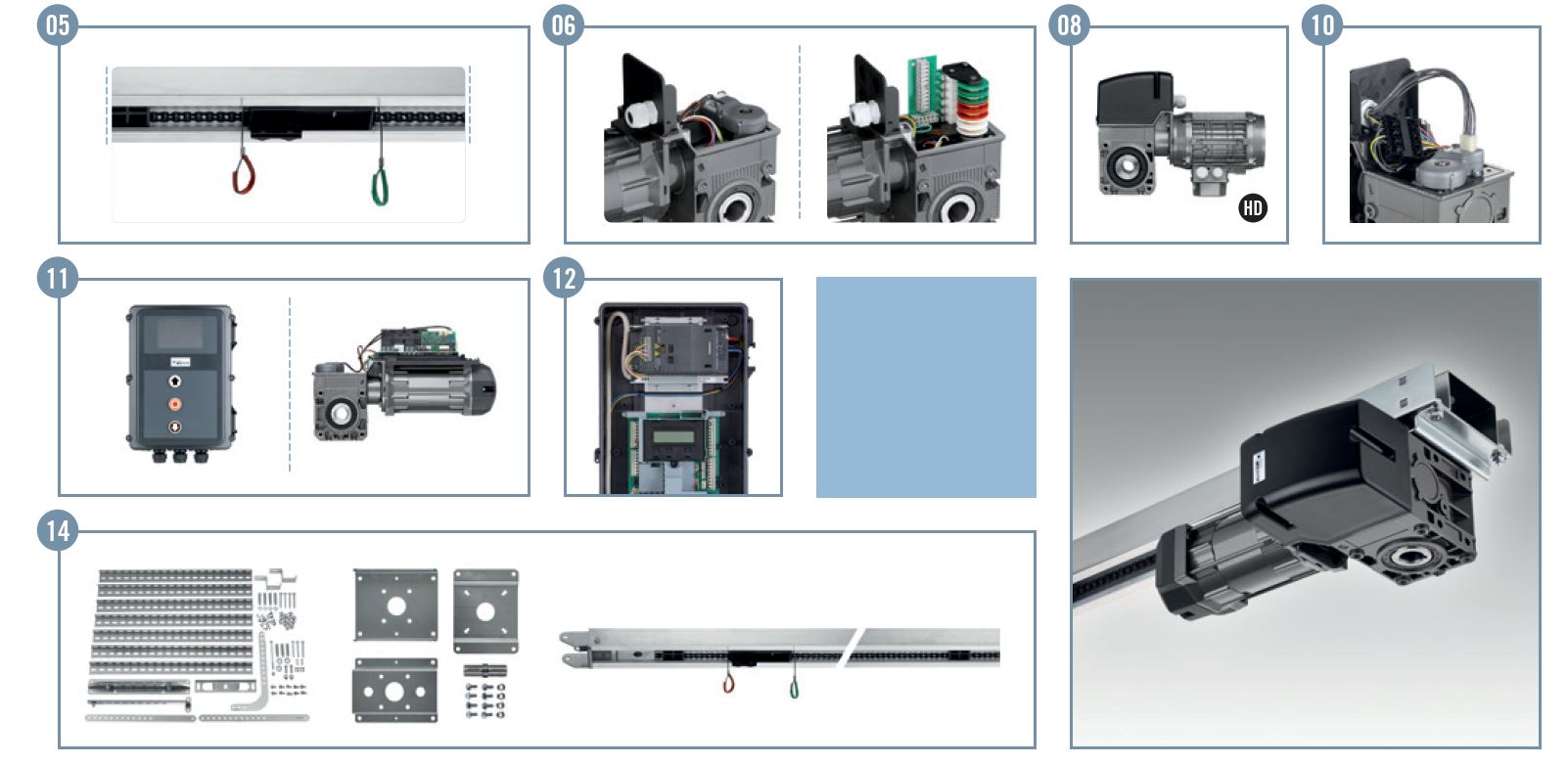 05

06

08

HD

10

11

12

14