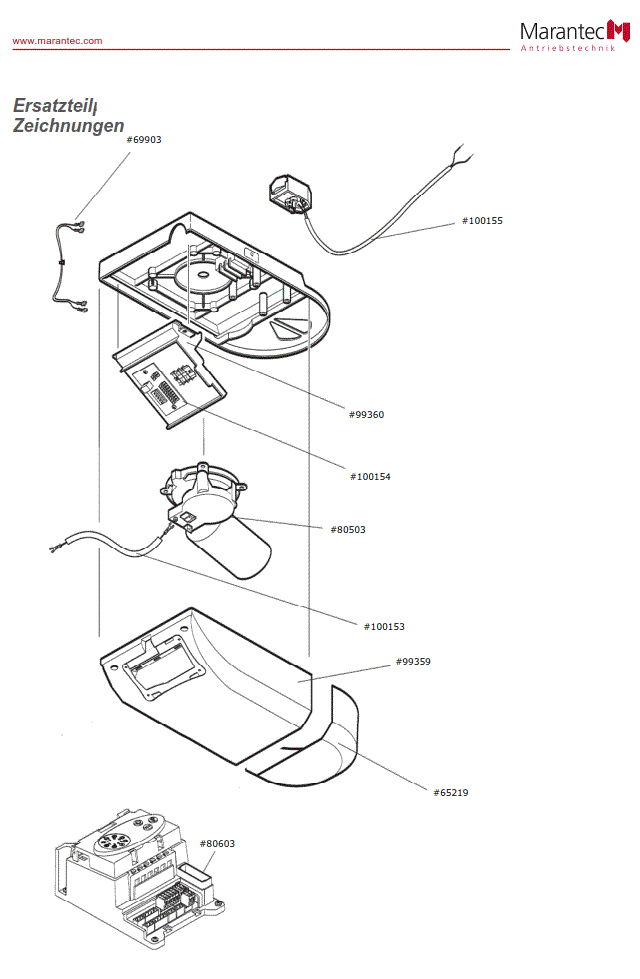 www.marantec.com

Marantec
Antriebstechnik

Ersatzteil
Zeichnungen

#69903

#100155

#99360

#100154

#80503

#100153

#99359

#65219

#80603