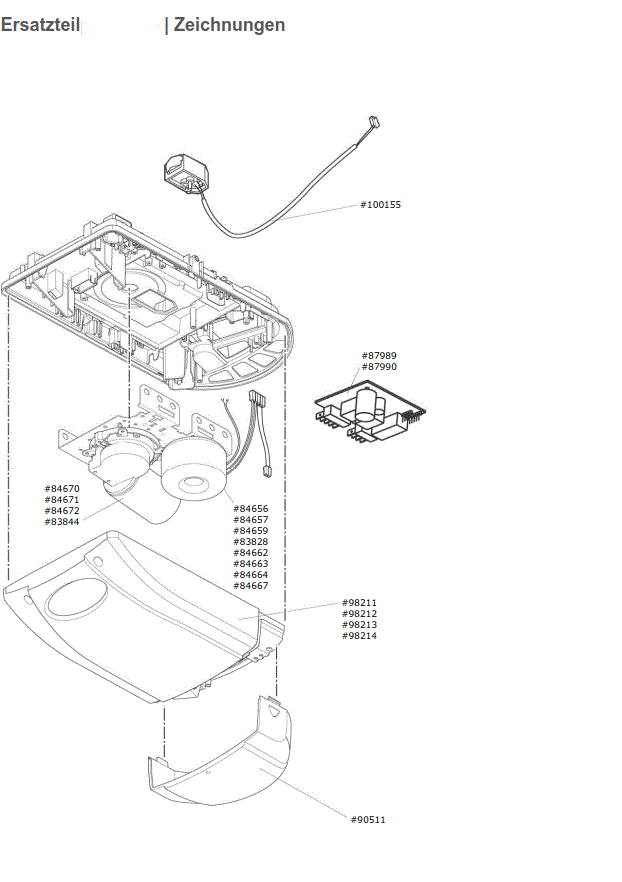 Ersatzteil | Zeichnungen

#100155

#87989
#87990

#84670
#84671
#84672
#83844

#84656
#84657
#84659
#83828
#84662
#84663
#84664
#84667

#98211
#98212
#98213
#98214

#90511