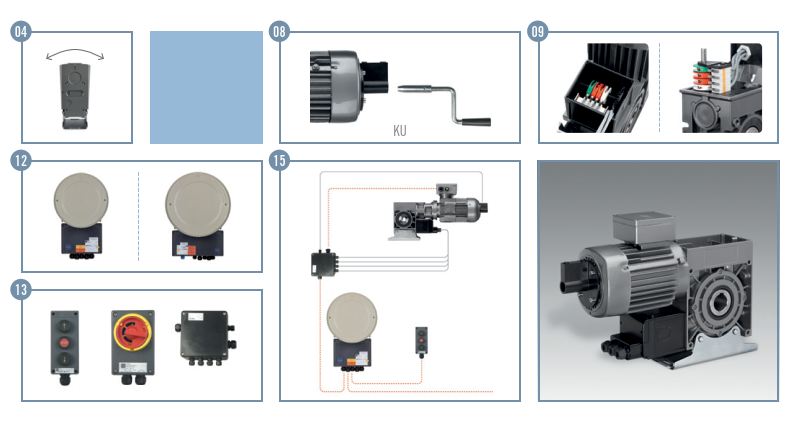 04

08

KU

09

12

15

13