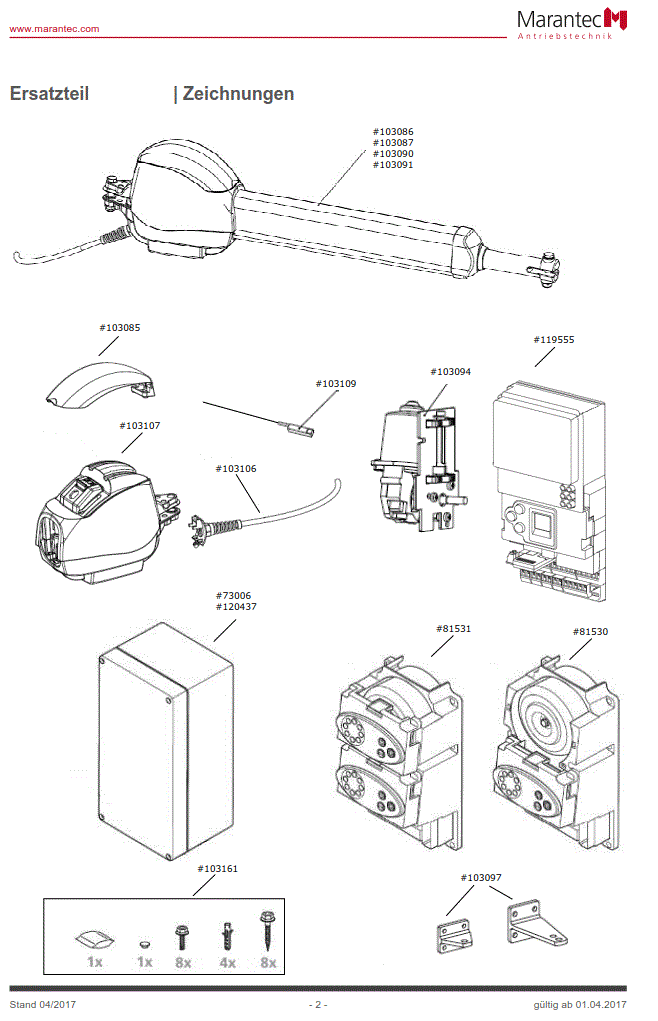 www.marantec.com

Marantec Antriebstechnik

Ersatzteil | Zeichnungen

#103086
#103087
#103090
#103091

#103085

#103109

#103094

#119555

#103107

#103106

#73006
#120437

#81531

#81530

#103161

1x 1x 8x 4x 8x

#103097

Stand 04/2017

- 2 -

gültig ab 01.04.2017