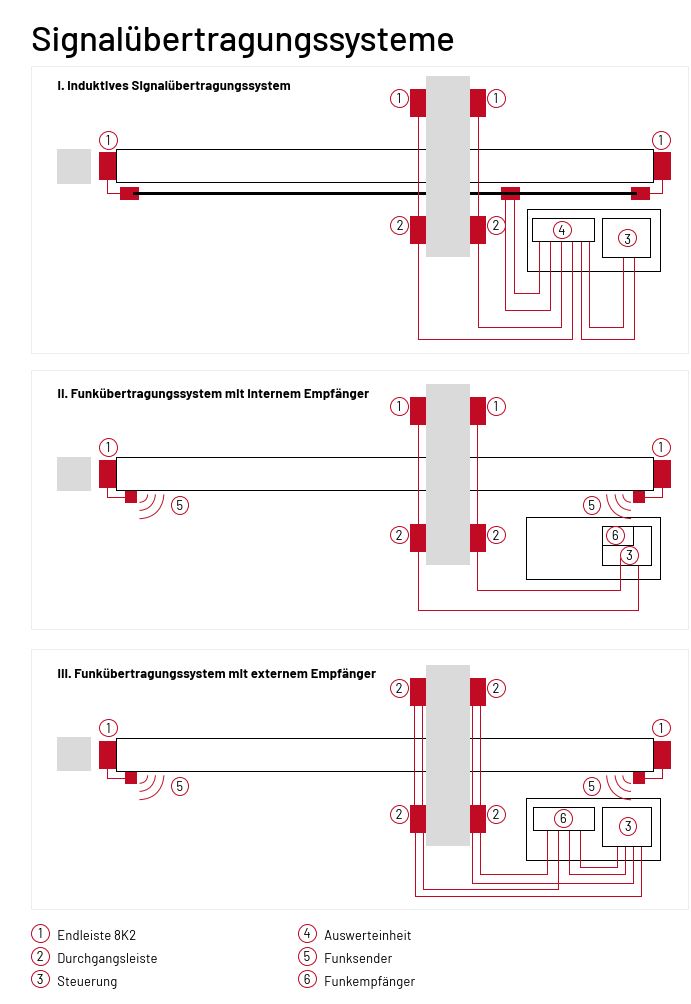 Signalübertragungssysteme

I. Induktives Signalübertragungssystem

1 1 1 1 2 2 4 3

II. Funkübertragungssystem mit internem Empfänger

1 1 1 1 5 5 2 2 6 3

III. Funkübertragungssystem mit externem Empfänger

2 2 1 1 5 5 2 2 6 3

1 Endleiste 8K2
2 Durchgangsleiste
3 Steuerung
4 Auswerteinheit
5 Funksender
6 Funkempfänger