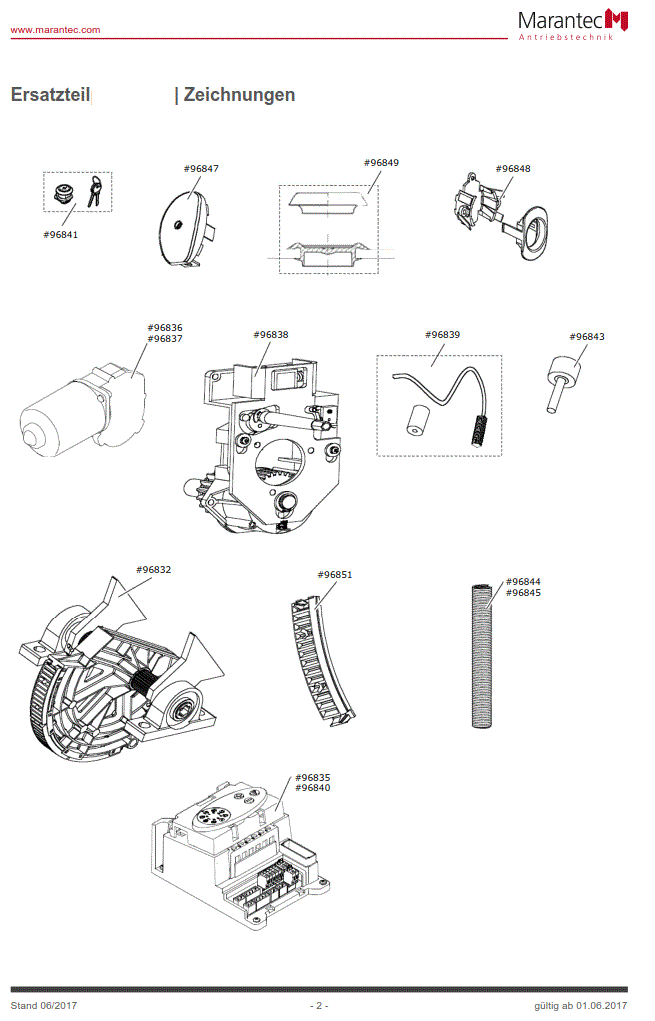 www.marantec.com

Marantec
Antriebstechnik

Ersatzteil | Zeichnungen

#96841

#96847

#96849

#96848

#96836
#96837

#96838

#96839

#96843

#96832

#96851

#96844
#96845

#96835
#96840

Stand 06/2017

- 2 -

gültig ab 01.06.2017