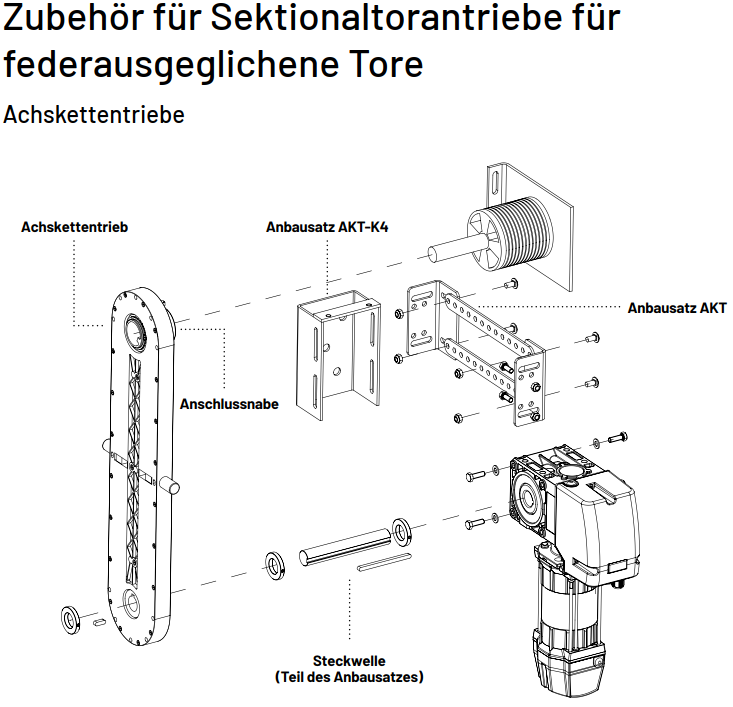 Zubehör für Sektionaltorantriebe für federausgeglichene Tore

Achskettentriebe

Achskettentrieb

Anbausatz AKT-K4

Anbausatz AKT

Anschlussnabe

Steckwelle
(Teil des Anbausatzes)