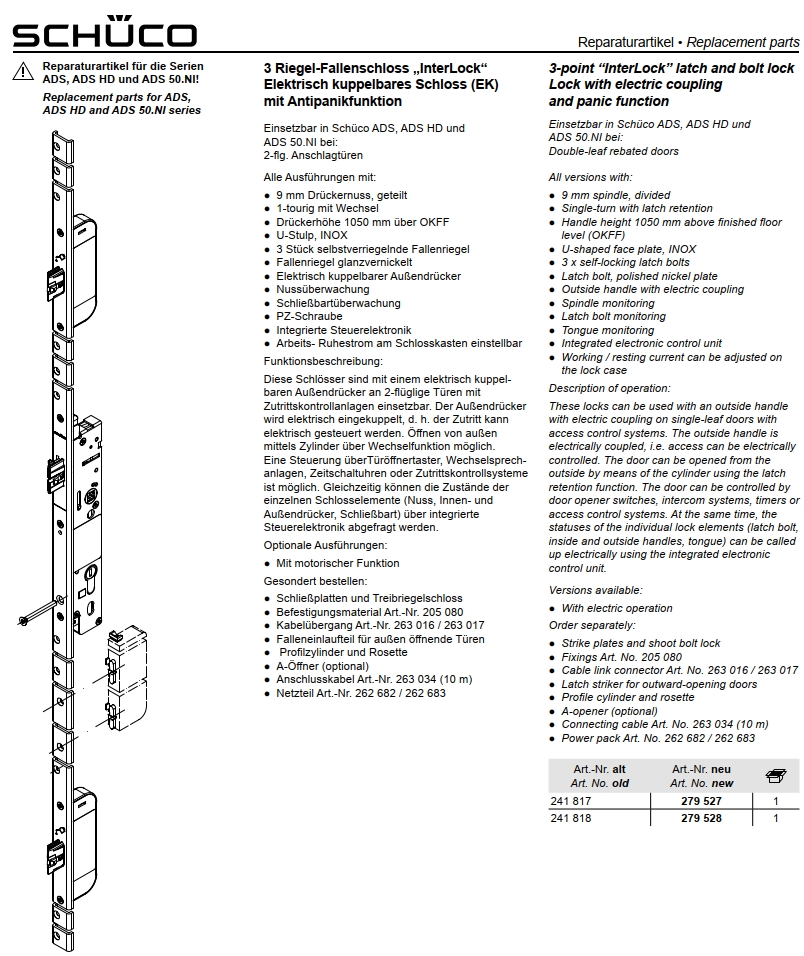 SCHÜCO

Reparaturartikel • Replacement parts

Reparaturartikel für die Serien ADS, ADS HD und ADS 50.NI!
Replacement parts for ADS, ADS HD and ADS 50.NI series

3 Riegel-Fallenschloss „InterLock“
Elektrisch kuppelbares Schloss (EK) mit Antipanikfunktion

Einsetzbar in Schüco ADS, ADS HD und ADS 50.NI bei:
2-flg. Anschlagtüren

Alle Ausführungen mit:
• 9 mm Drückernuss, geteilt
• 1-tourig mit Wechsel
• Drückerhöhe 1050 mm über OKFF
• U-Stulp, INOX
• 3 Stück selbstverriegelnde Fallenriegel
• Fallenriegel glanzvernickelt
• Elektrisch kuppelbarer Außendrücker
• Nussüberwachung
• Schließbartüberwachung
• PZ-Schraube
• Integrierte Steuerelektronik
• Arbeits- Ruhestrom am Schlosskasten einstellbar

Funktionsbeschreibung:
Diese Schlösser sind mit einem elektrisch kuppelbaren Außendrücker an 2-flüglige Türen mit Zutrittskontrollanlagen einsetzbar. Der Außendrücker wird elektrisch eingekuppelt, d. h. der Zutritt kann elektrisch gesteuert werden. Öffnen von außen mittels Zylinder über Wechselfunktion möglich. Eine Steuerung überTüröffnertaster, Wechselsprechanlagen, Zeitschaltuhren oder Zutrittskontrollsysteme ist möglich. Gleichzeitig können die Zustände der einzelnen Schlosselemente (Nuss, Innen- und Außendrücker, Schließbart) über integrierte Steuerelektronik abgefragt werden.

Optionale Ausführungen:
• Mit motorischer Funktion

Gesondert bestellen:
• Schließplatten und Treibriegelschloss
• Befestigungsmaterial Art.-Nr. 205 080
• Kabelübergang Art.-Nr. 263 016 / 263 017
• Falleneinlaufteil für außen öffnende Türen
• Profilzylinder und Rosette
• A-Öffner (optional)
• Anschlusskabel Art.-Nr. 263 034 (10 m)
• Netzteil Art.-Nr. 262 682 / 262 683

3-point “InterLock” latch and bolt lock
Lock with electric coupling and panic function

Einsetzbar in Schüco ADS, ADS HD und ADS 50.NI bei:
Double-leaf rebated doors

All versions with:
• 9 mm spindle, divided
• Single-turn with latch retention
• Handle height 1050 mm above finished floor level (OKFF)
• U-shaped face plate, INOX
• 3 x self-locking latch bolts
• Latch bolt, polished nickel plate
• Outside handle with electric coupling
• Spindle monitoring
• Latch bolt monitoring
• Tongue monitoring
• Integrated electronic control unit
• Working / resting current can be adjusted on the lock case

Description of operation:
These locks can be used with an outside handle with electric coupling on single-leaf doors with access control systems. The outside handle is electrically coupled, i.e. access can be electrically controlled. The door can be opened from the outside by means of the cylinder using the latch retention function. The door can be controlled by door opener switches, intercom systems, timers or access control systems. At the same time, the statuses of the individual lock elements (latch bolt, inside and outside handles, tongue) can be called up electrically using the integrated electronic control unit.

Versions available:
• With electric operation

Order separately:
• Strike plates and shoot bolt lock
• Fixings Art. No. 205 080
• Cable link connector Art. No. 263 016 / 263 017
• Latch striker for outward-opening doors
• Profile cylinder and rosette
• A-opener (optional)
• Connecting cable Art. No. 263 034 (10 m)
• Power pack Art. No. 262 682 / 262 683

| Art.-Nr. alt Art. No. old | Art.-Nr. neu Art. No. new | |
|---|---|---|
| 241 817 | 279 527 | 1 |
| 241 818 | 279 528 | 1 |