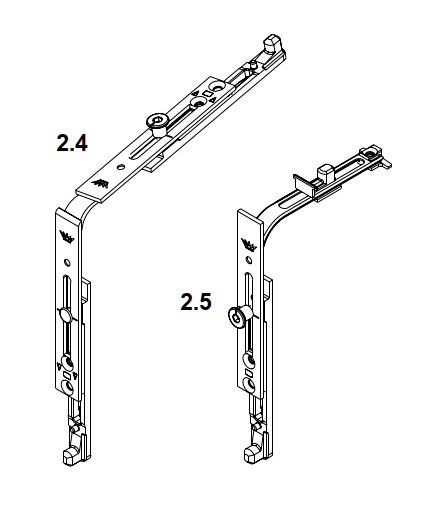 2.4

2.5