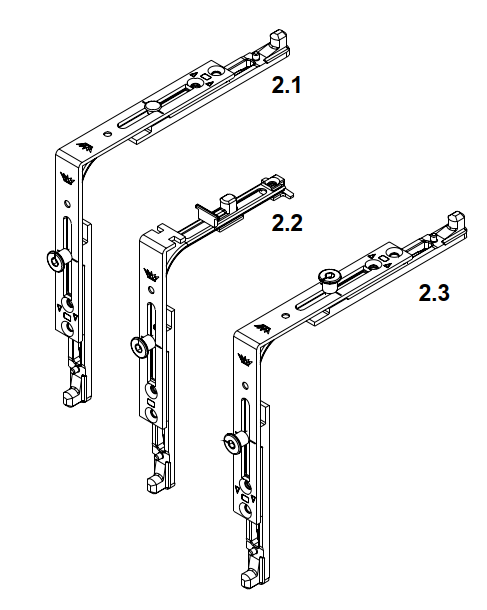 2.1

2.2

2.3