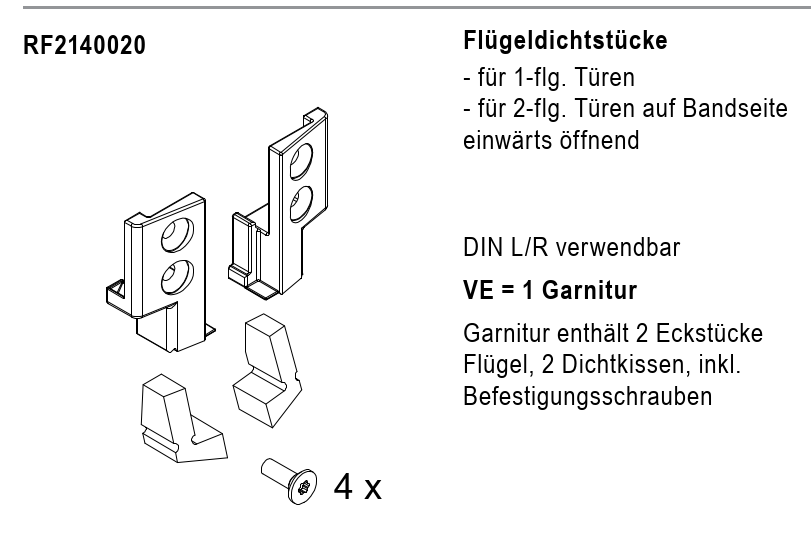 RF2140020

4 x

Flügeldichtstücke
- für 1-flg. Türen
- für 2-flg. Türen auf Bandseite einwärts öffnend

DIN L/R verwendbar

VE = 1 Garnitur

Garnitur enthält 2 Eckstücke Flügel, 2 Dichtkissen, inkl. Befestigungsschrauben