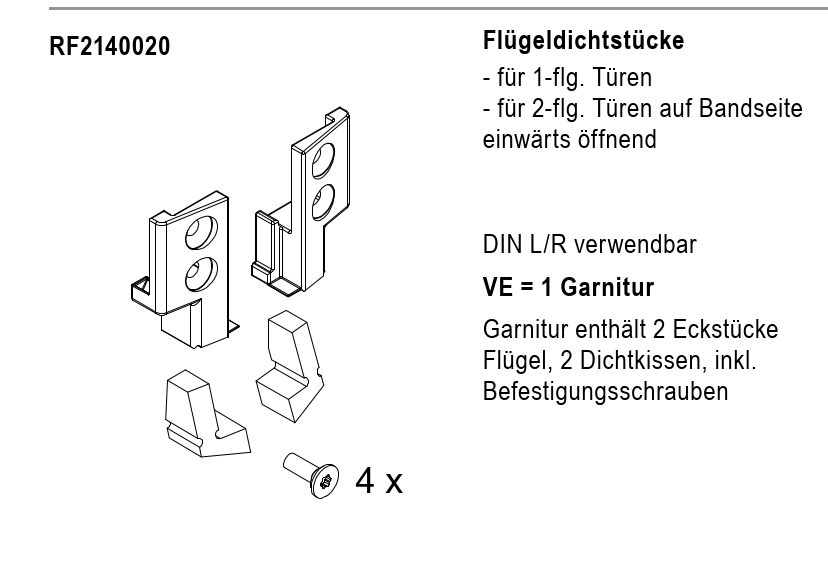 RF2140020

4 x

Flügeldichtstücke

- für 1-flg. Türen
- für 2-flg. Türen auf Bandseite einwärts öffnend

DIN L/R verwendbar

VE = 1 Garnitur

Garnitur enthält 2 Eckstücke Flügel, 2 Dichtkissen, inkl. Befestigungsschrauben