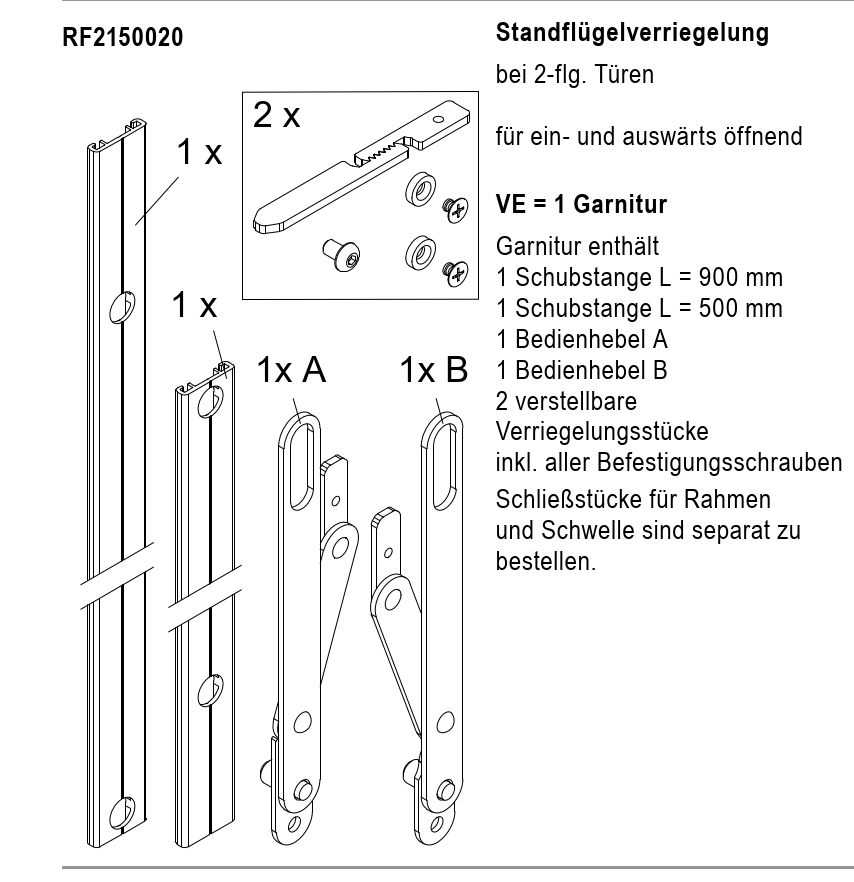 RF2150020

1 x

2 x

1 x

1x A

1x B

Standflügelverriegelung

bei 2-flg. Türen

für ein- und auswärts öffnend

VE = 1 Garnitur

Garnitur enthält
1 Schubstange L = 900 mm
1 Schubstange L = 500 mm
1 Bedienhebel A
1 Bedienhebel B
2 verstellbare Verriegelungsstücke
inkl. aller Befestigungsschrauben

Schließstücke für Rahmen und Schwelle sind separat zu bestellen.