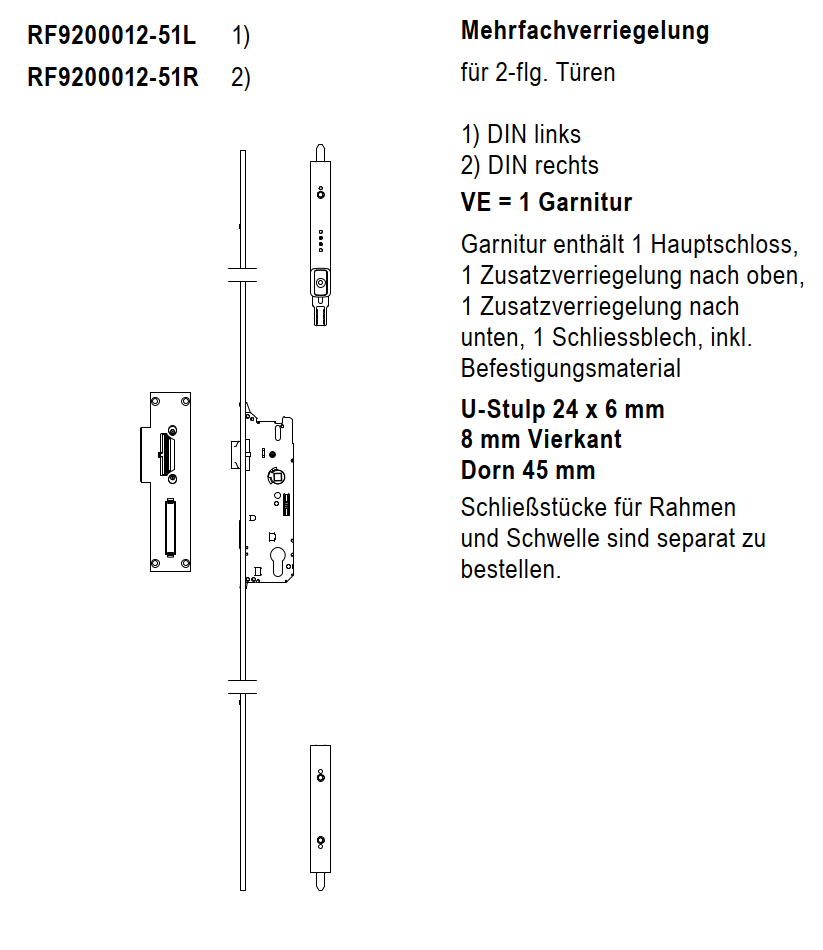 RF9200012-51L 1)
RF9200012-51R 2)

Mehrfachverriegelung

für 2-flg. Türen

1) DIN links
2) DIN rechts

VE = 1 Garnitur

Garnitur enthält 1 Hauptschloss, 1 Zusatzverriegelung nach oben, 1 Zusatzverriegelung nach unten, 1 Schliessblech, inkl. Befestigungsmaterial

U-Stulp 24 x 6 mm
8 mm Vierkant
Dorn 45 mm

Schließstücke für Rahmen und Schwelle sind separat zu bestellen.