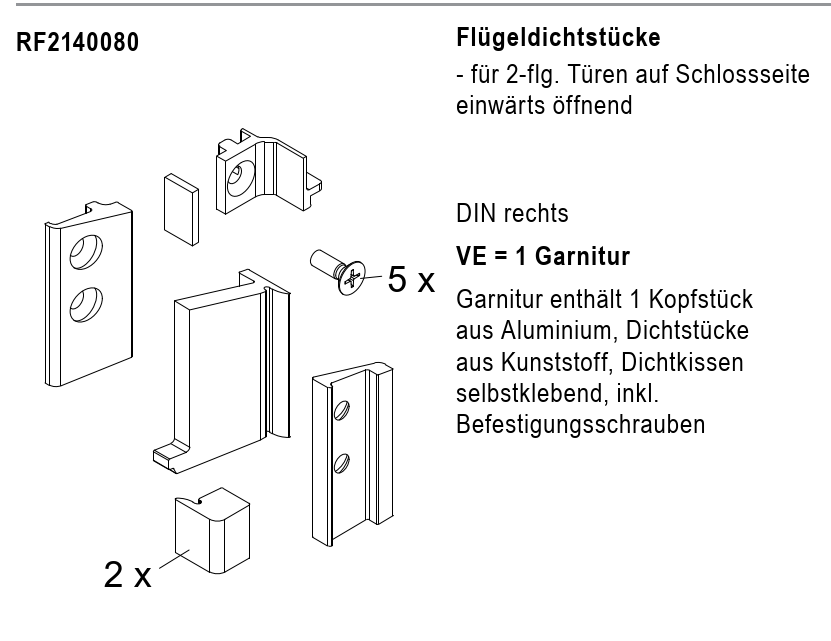 RF2140080

5 x

2 x

Flügeldichtstücke

- für 2-flg. Türen auf Schlossseite einwärts öffnend

DIN rechts

VE = 1 Garnitur

Garnitur enthält 1 Kopfstück aus Aluminium, Dichtstücke aus Kunststoff, Dichtkissen selbstklebend, inkl. Befestigungsschrauben