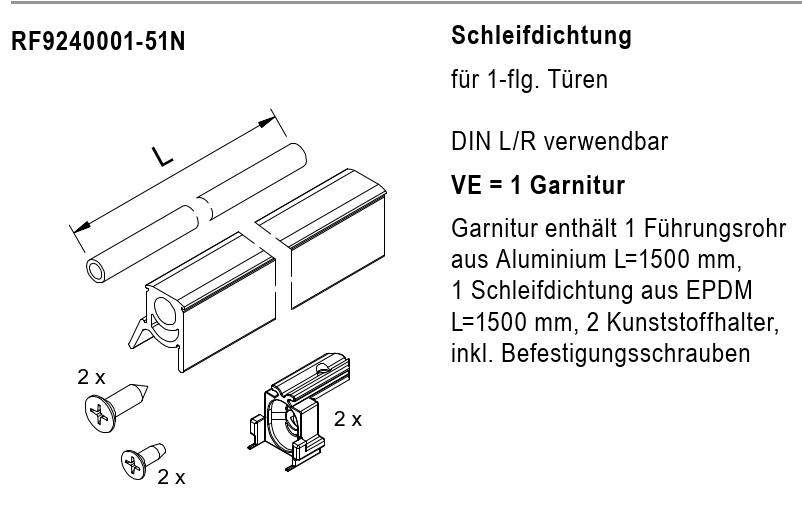 RF9240001-51N

L

2 x

2 x

2 x

Schleifdichtung

für 1-flg. Türen

DIN L/R verwendbar

VE = 1 Garnitur

Garnitur enthält 1 Führungsrohr aus Aluminium L=1500 mm, 1 Schleifdichtung aus EPDM L=1500 mm, 2 Kunststoffhalter, inkl. Befestigungsschrauben