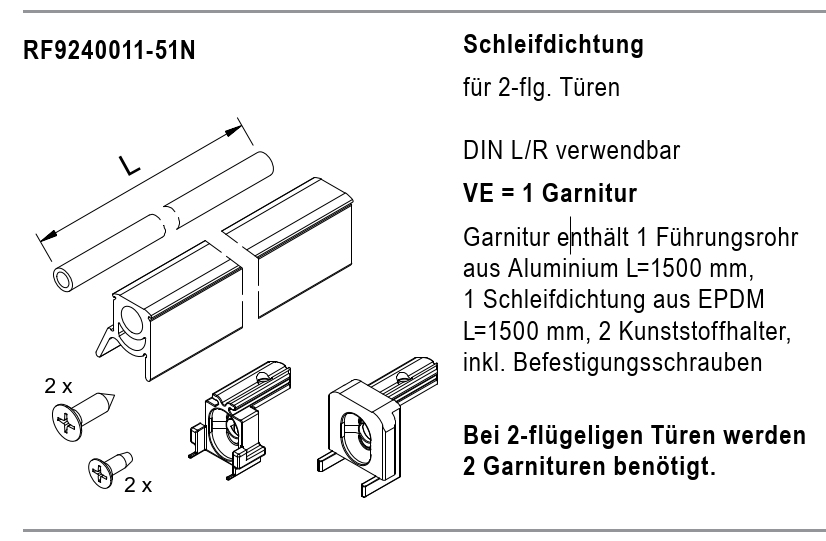 RF9240011-51N

L

2 x

2 x

Schleifdichtung

für 2-flg. Türen

DIN L/R verwendbar

VE = 1 Garnitur

Garnitur enthält 1 Führungsrohr aus Aluminium L=1500 mm, 1 Schleifdichtung aus EPDM L=1500 mm, 2 Kunststoffhalter, inkl. Befestigungsschrauben

Bei 2-flügeligen Türen werden 2 Garnituren benötigt.