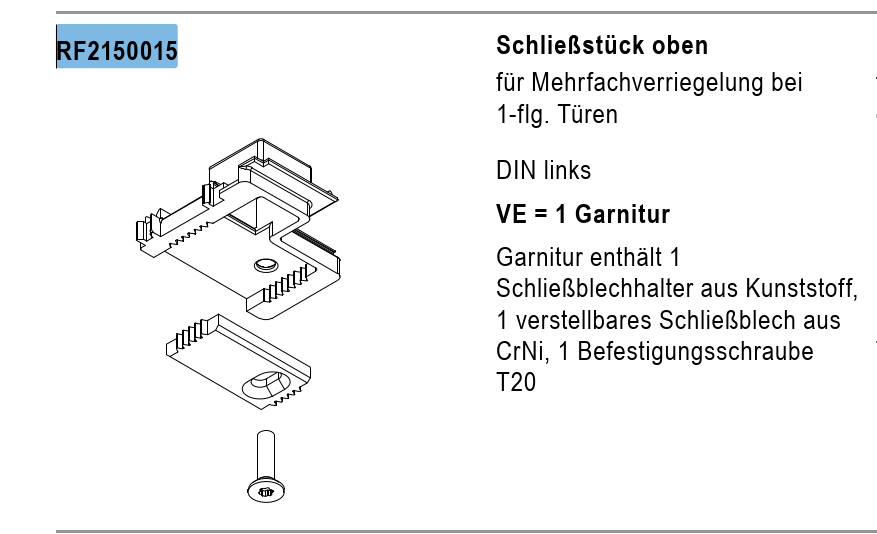 RF2150015

Schließstück oben

für Mehrfachverriegelung bei 1-flg. Türen

DIN links

VE = 1 Garnitur

Garnitur enthält 1 Schließblechhalter aus Kunststoff, 1 verstellbares Schließblech aus CrNi, 1 Befestigungsschraube T20