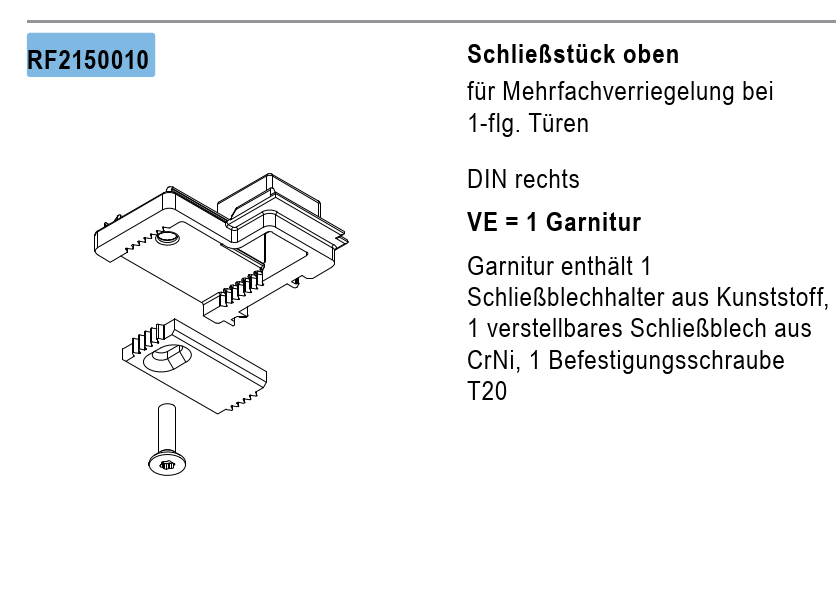 RF2150010

Schließstück oben

für Mehrfachverriegelung bei 1-flg. Türen

DIN rechts

VE = 1 Garnitur

Garnitur enthält 1 Schließblechhalter aus Kunststoff, 1 verstellbares Schließblech aus CrNi, 1 Befestigungsschraube T20