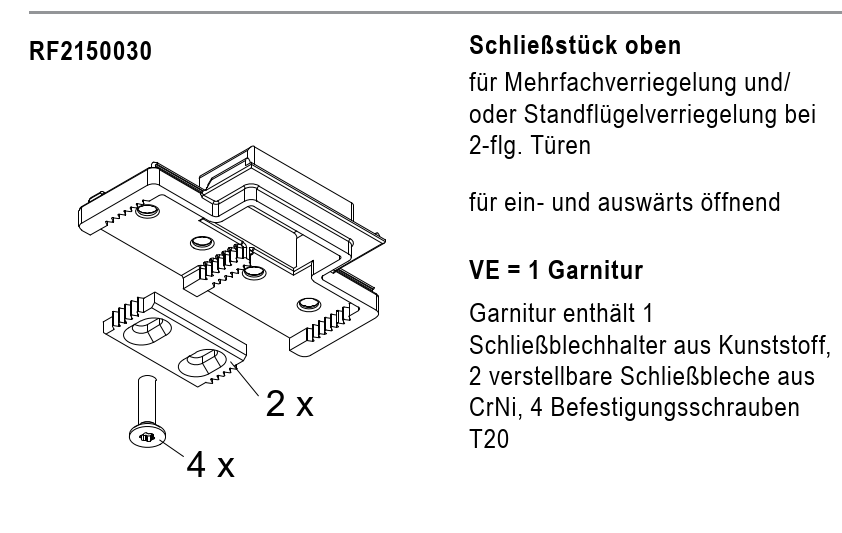 RF2150030

2 x

4 x

Schließstück oben

für Mehrfachverriegelung und/ oder Standflügelverriegelung bei 2-flg. Türen

für ein- und auswärts öffnend

VE = 1 Garnitur

Garnitur enthält 1 Schließblechhalter aus Kunststoff, 2 verstellbare Schließbleche aus CrNi, 4 Befestigungsschrauben T20