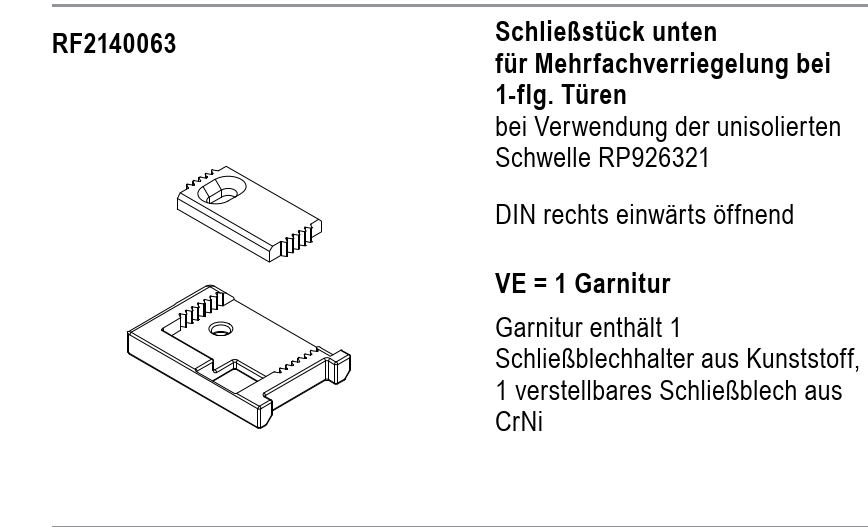 RF2140063

Schließstück unten für Mehrfachverriegelung bei 1-flg. Türen
bei Verwendung der unisolierten Schwelle RP926321

DIN rechts einwärts öffnend

VE = 1 Garnitur

Garnitur enthält 1 Schließblechhalter aus Kunststoff, 1 verstellbares Schließblech aus CrNi