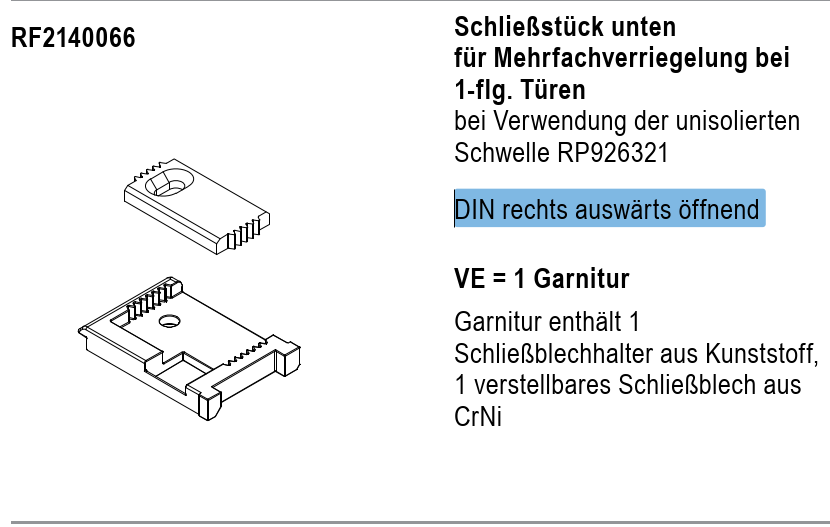 RF2140066

Schließstück unten
für Mehrfachverriegelung bei 1-flg. Türen
bei Verwendung der unisolierten Schwelle RP926321

DIN rechts auswärts öffnend

VE = 1 Garnitur

Garnitur enthält 1 Schließblechhalter aus Kunststoff, 1 verstellbares Schließblech aus CrNi