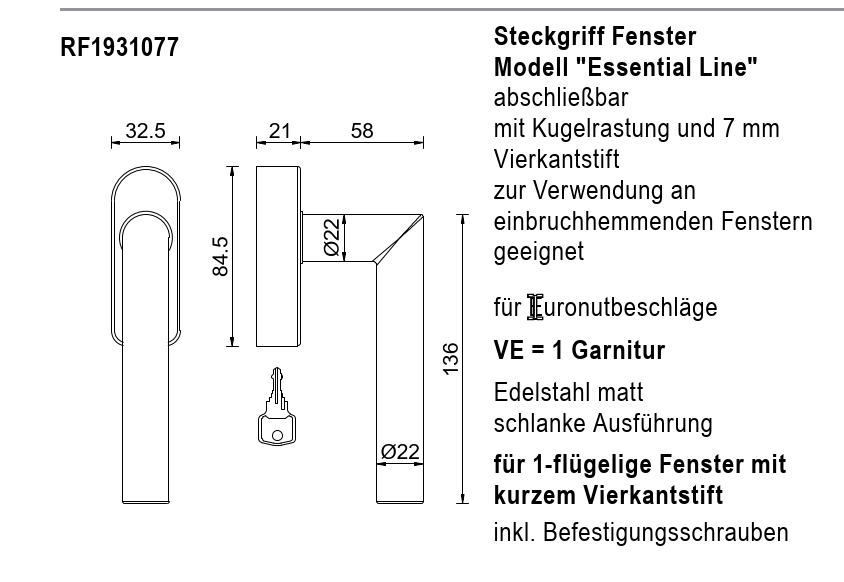 RF1931077

32.5

21

58

84.5

Ø22

136

Ø22

Steckgriff Fenster
Modell "Essential Line"
abschließbar
mit Kugelrastung und 7 mm Vierkantstift
zur Verwendung an einbruchhemmenden Fenstern geeignet

für Euronutbeschläge

VE = 1 Garnitur

Edelstahl matt
schlanke Ausführung

für 1-flügelige Fenster mit kurzem Vierkantstift

inkl. Befestigungsschrauben