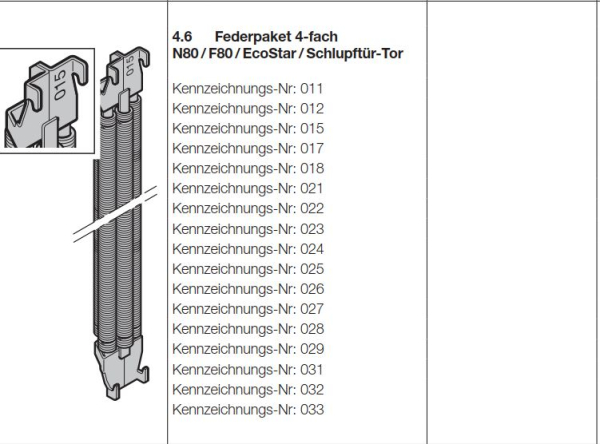 015

015

4.6 Federpaket 4-fach
N80 / F80 / EcoStar / Schlupftür-Tor

Kennzeichnungs-Nr: 011
Kennzeichnungs-Nr: 012
Kennzeichnungs-Nr: 015
Kennzeichnungs-Nr: 017
Kennzeichnungs-Nr: 018
Kennzeichnungs-Nr: 021
Kennzeichnungs-Nr: 022
Kennzeichnungs-Nr: 023
Kennzeichnungs-Nr: 024
Kennzeichnungs-Nr: 025
Kennzeichnungs-Nr: 026
Kennzeichnungs-Nr: 027
Kennzeichnungs-Nr: 028
Kennzeichnungs-Nr: 029
Kennzeichnungs-Nr: 031
Kennzeichnungs-Nr: 032
Kennzeichnungs-Nr: 033