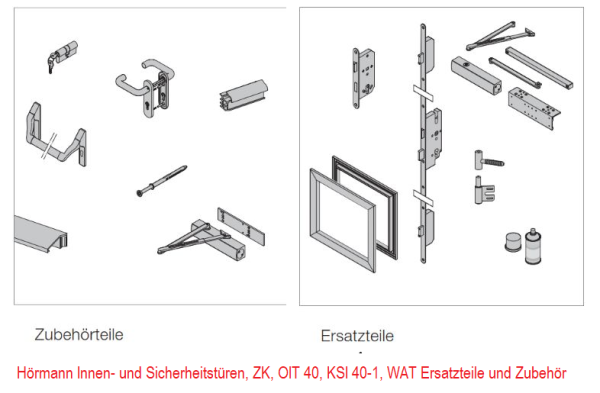 Zubehörteile

Ersatzteile

Hörmann Innen- und Sicherheitstüren, ZK, OIT 40, KSI 40-1, WAT Ersatzteile und Zubehör