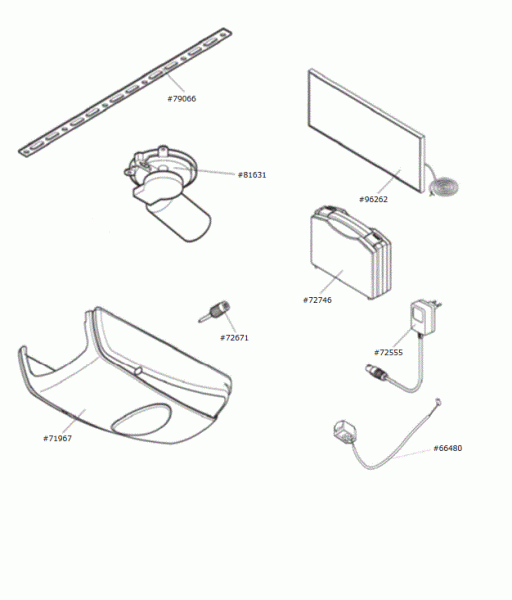 #79066

#81631

#96262

#72746

#72671

#72555

#71967

#66480